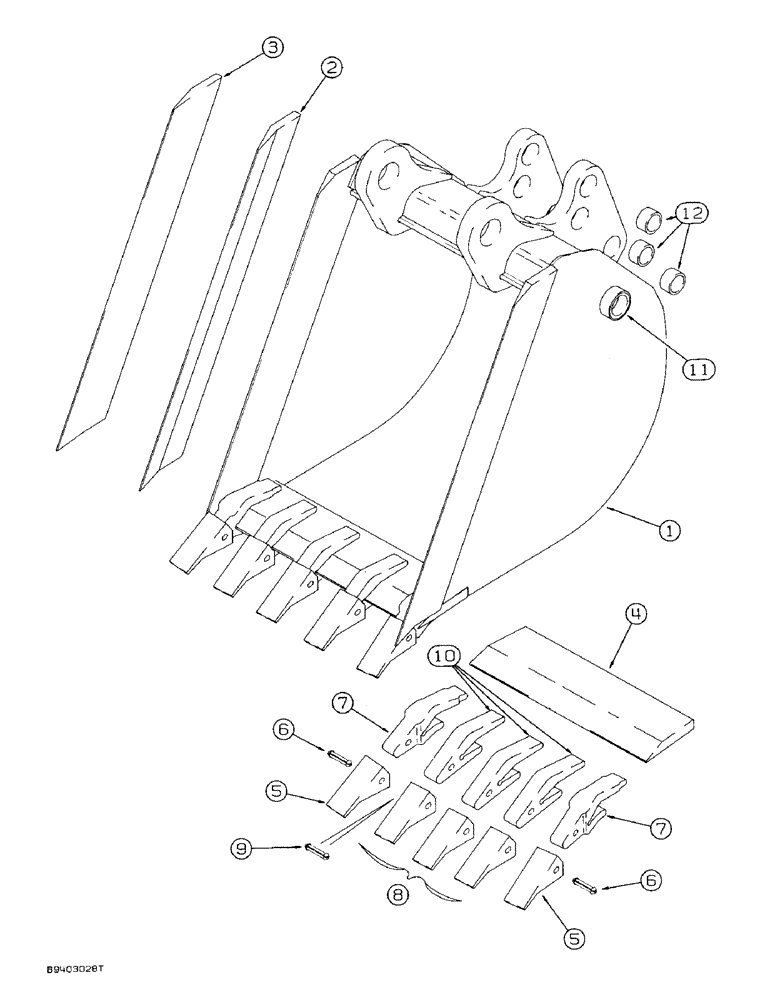 3
2
12
11
1
4
10
7
6
5
7
9
8
6
5
B9403028T