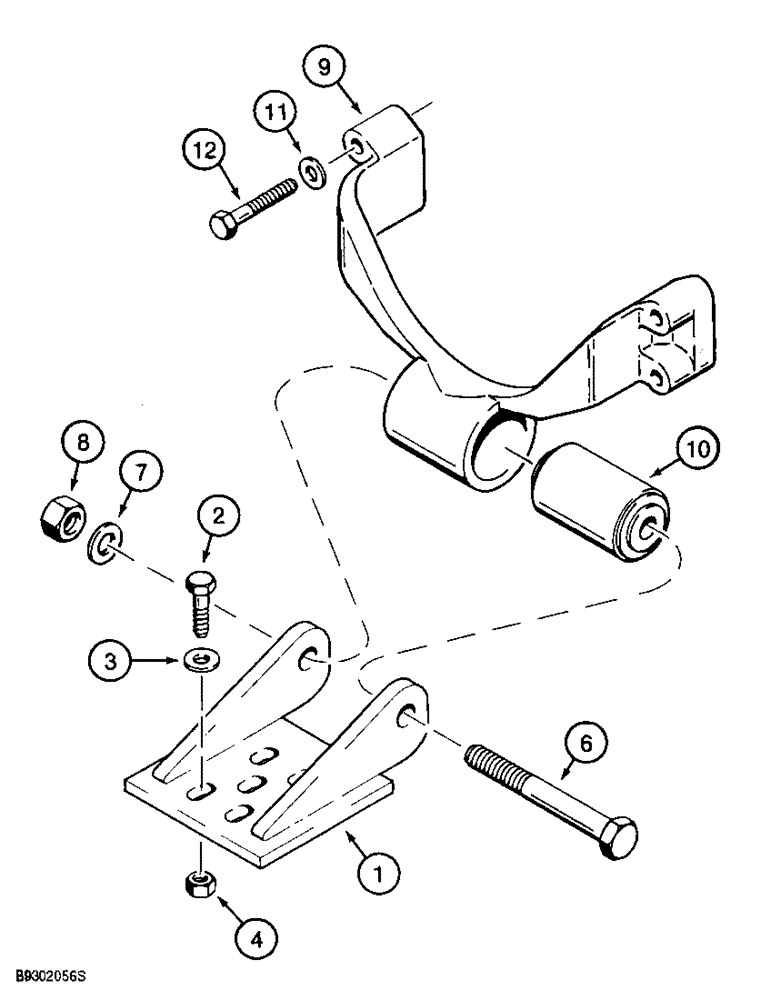 9
11
12
10
8
7
2
3
6
1
4
B9302056S