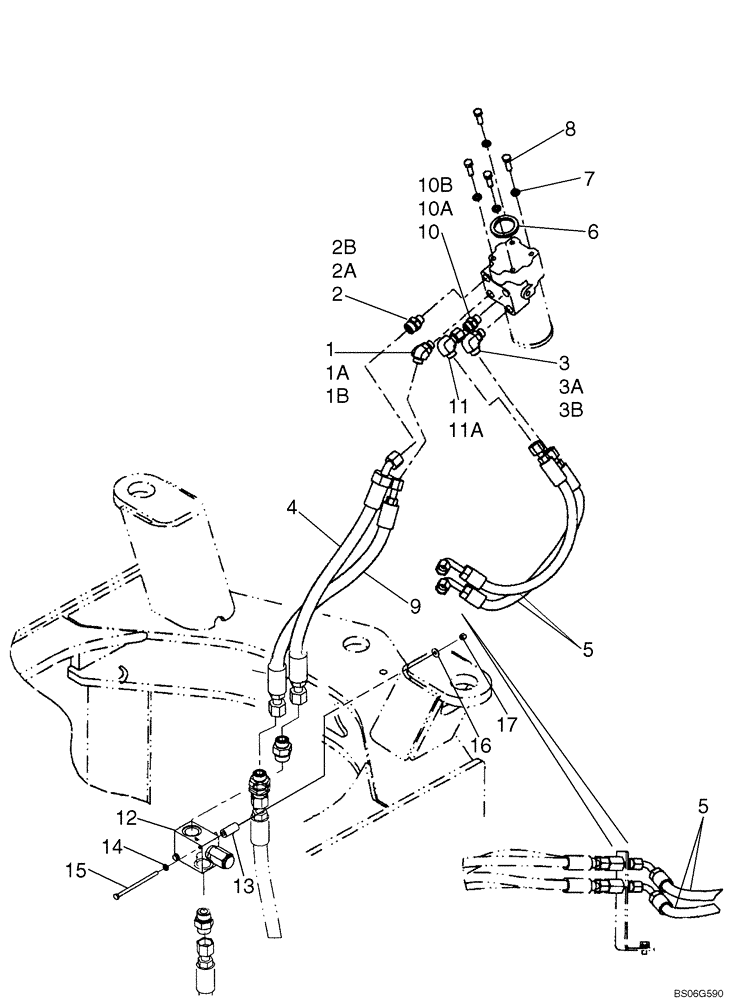 8
7
10B
10A
10
6
2B
2A
2
1
1A
1B
3
3A
3B
11
11A
4
9
5
17
16
12
14
15
13
5
BS06G590