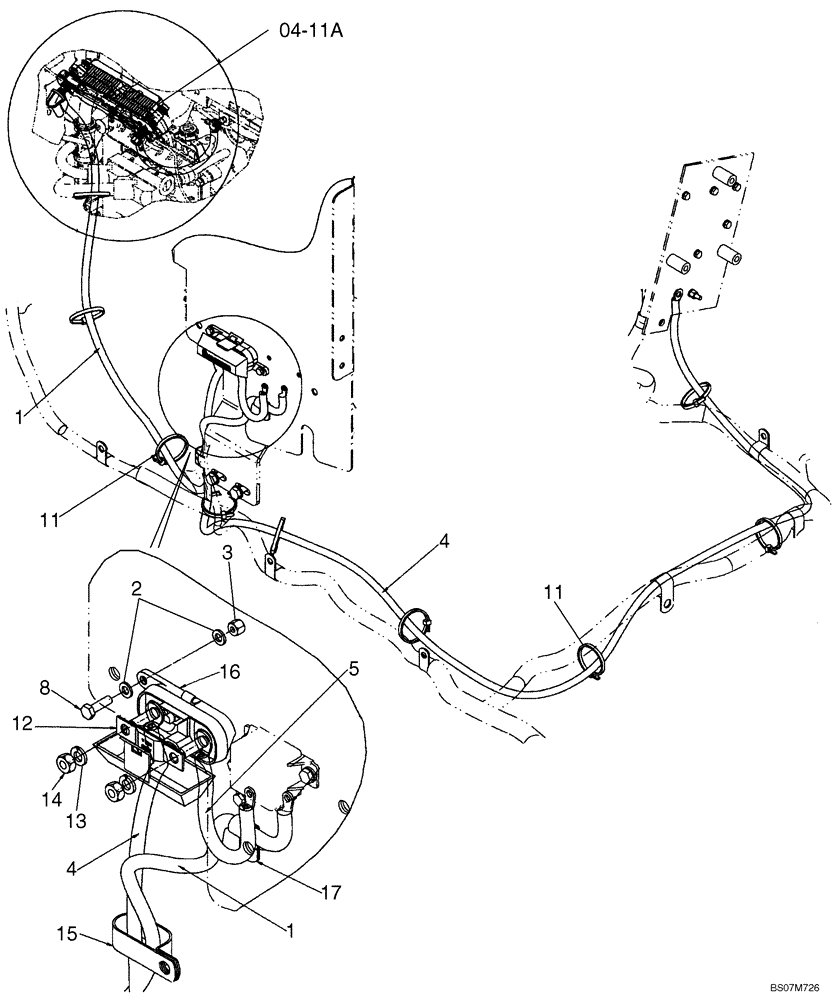 04-11A

1

11

4

11

3

2

16

5

8

12

14

13

4

17

1

15

BS07M726