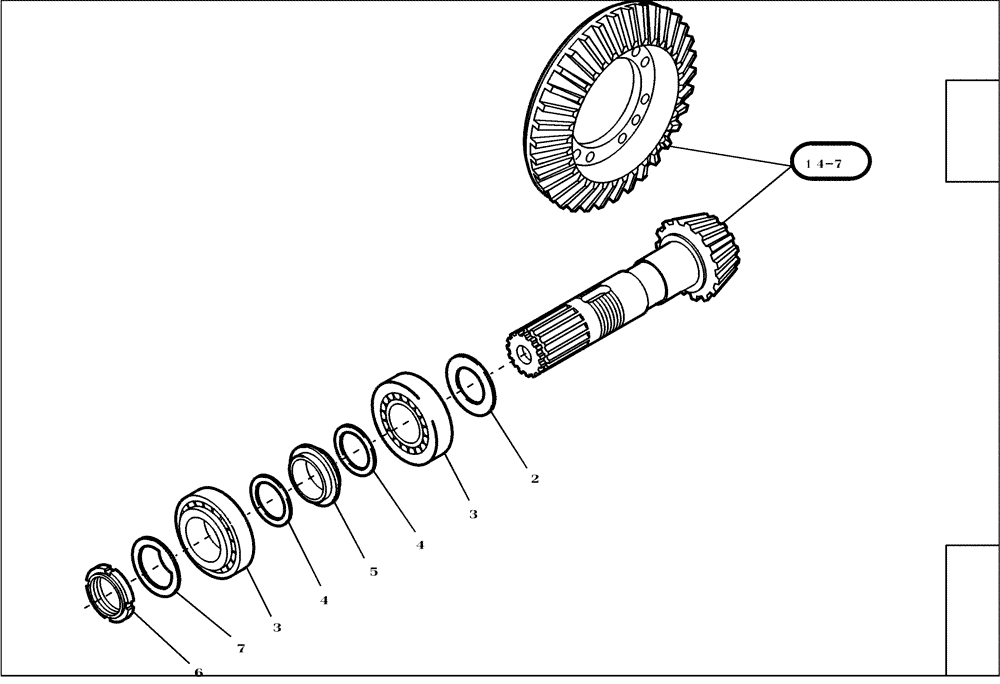 1 4-7

2

3

4

5

4

3

7

6