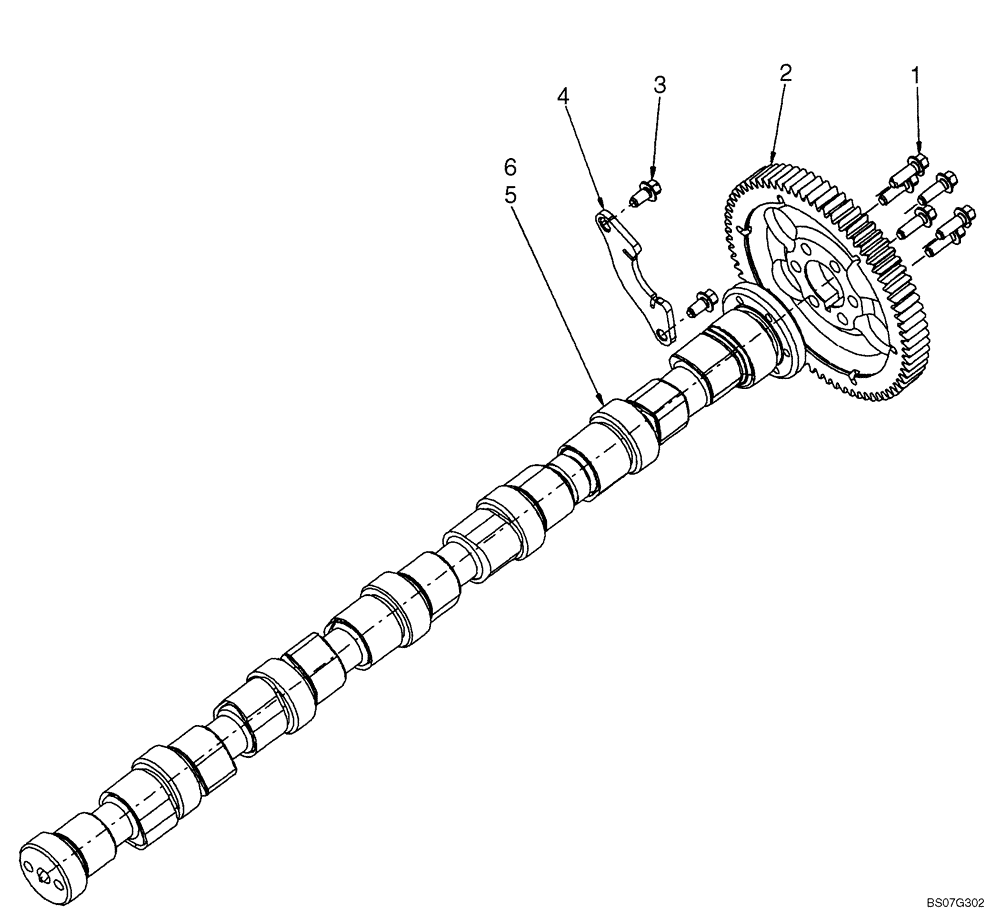 4
3
2
1
6
5
BS07G302