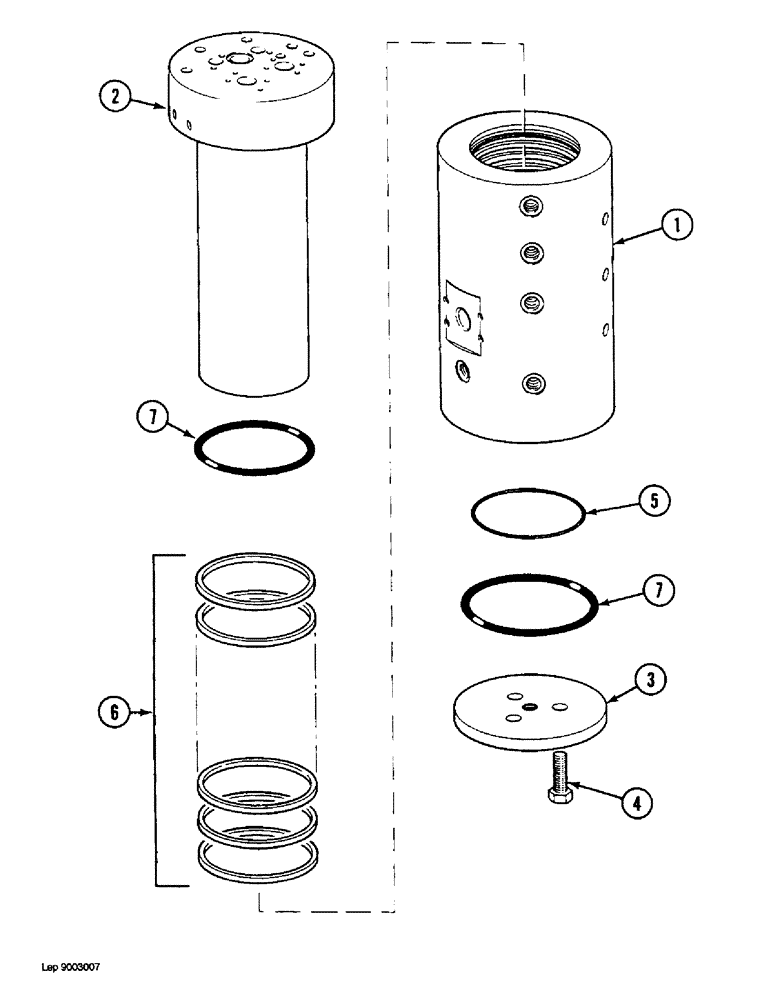 2

1

7

5

7

6

3

4

Lep 9003007