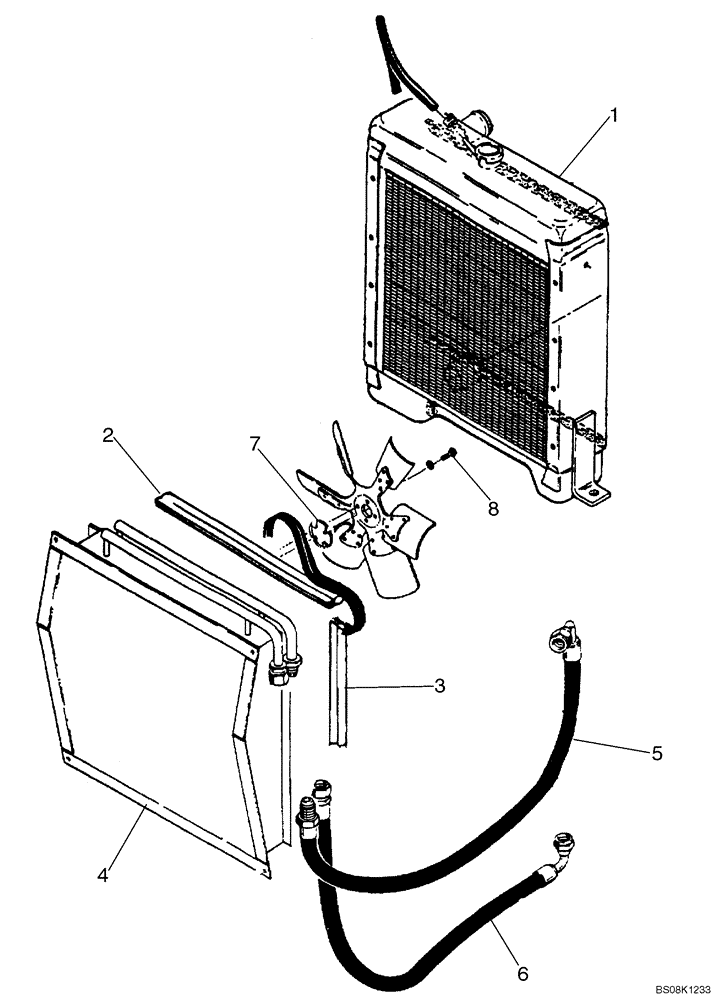 1
2
7
8
3
5
4
6
BS08K1233