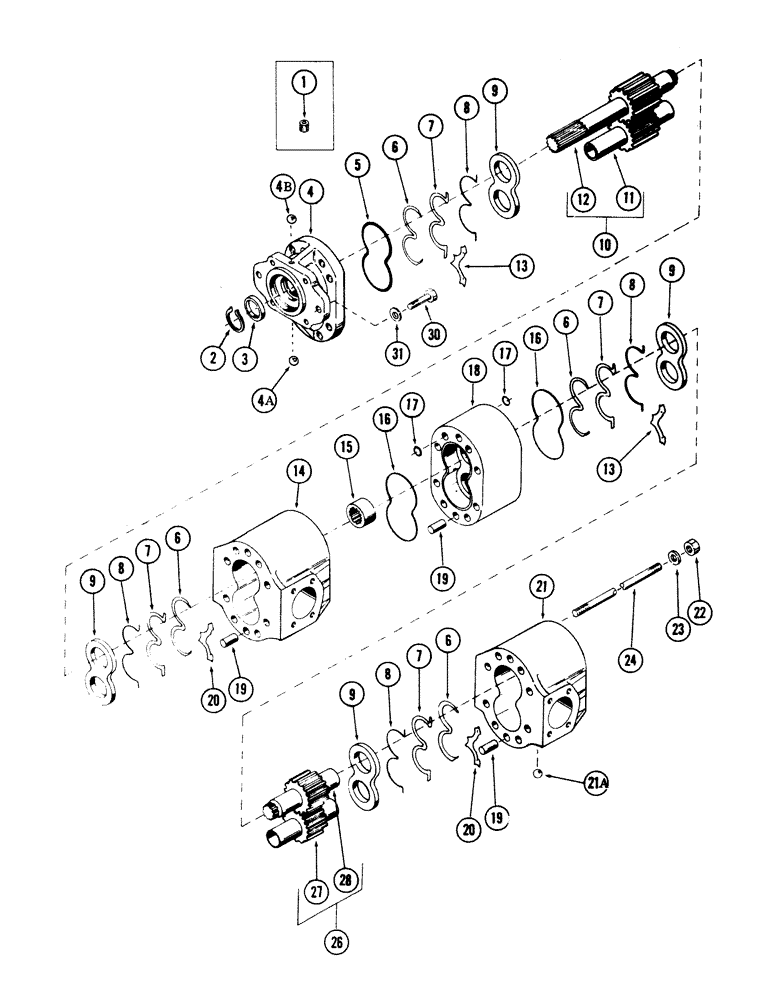 1
4B
4
5
6
7
8
9
12
11
10
13
2
3
4A
31
30
18
17
16
6
7
8
9
17
16
15
14
13
19
9
8
7
6
20
19
21
24
23
22
9
8
7
6
20
19
21A
27
28
26