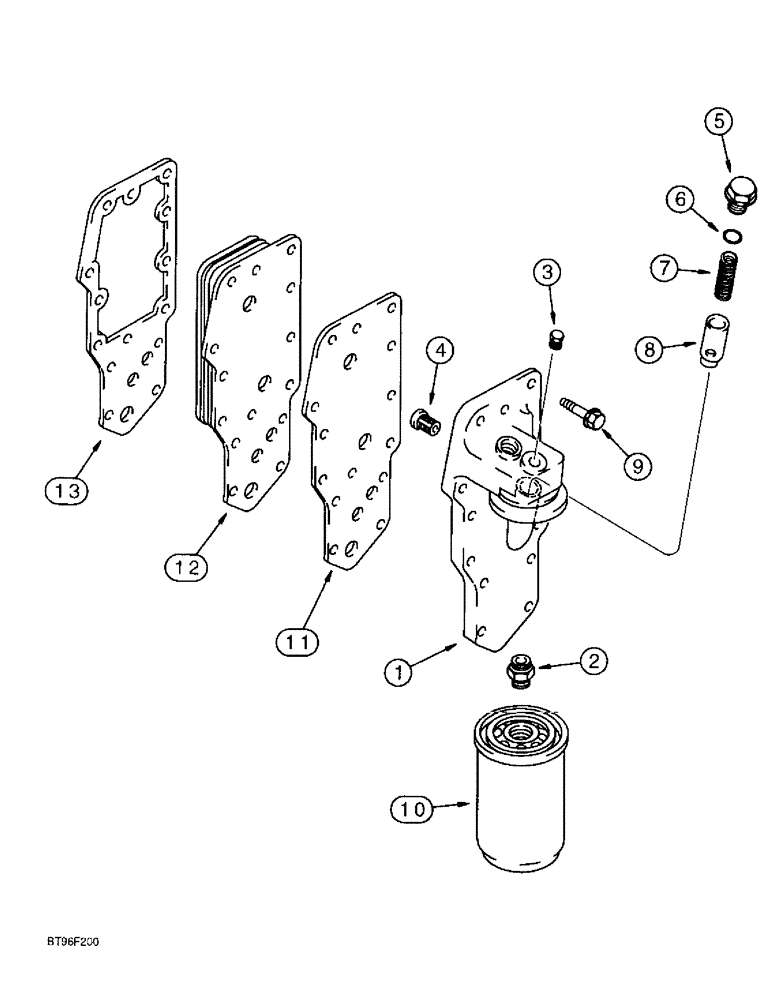 5
6
7
3
8
4
9
13
12
11
1
2
10
BT96F200