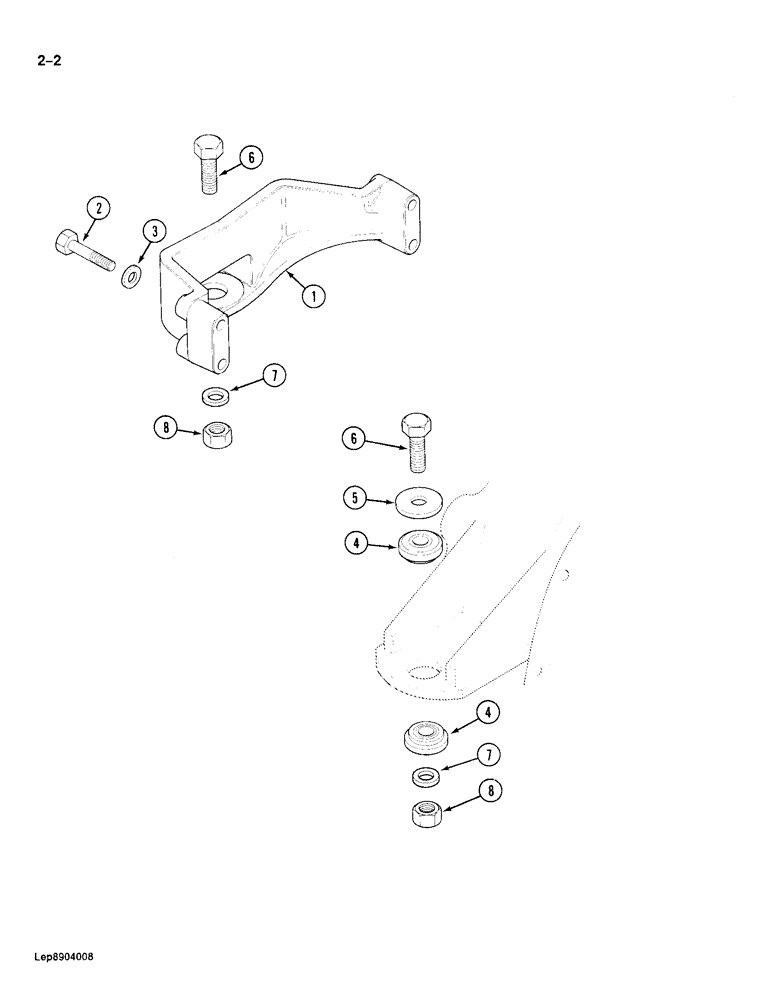 2-2

6
2
3
1
7
8
6
5
4
4
7
8

Lep8904008