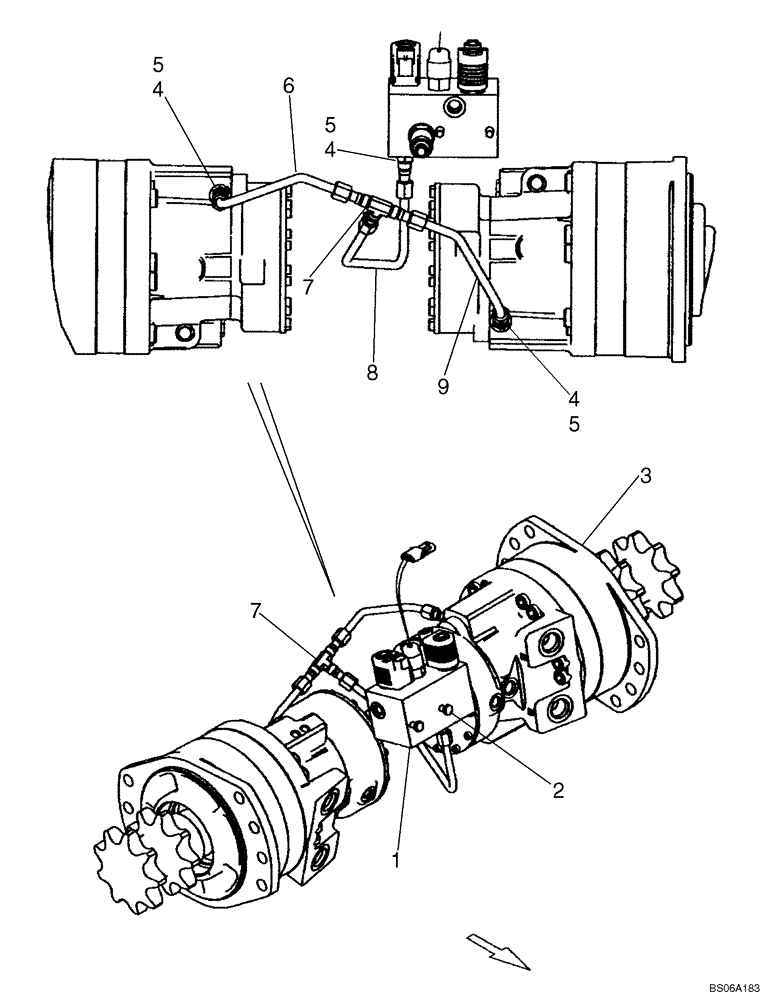 5
4
6
5
4
7
8
9
4
5
3
7
2
1
BS06A183