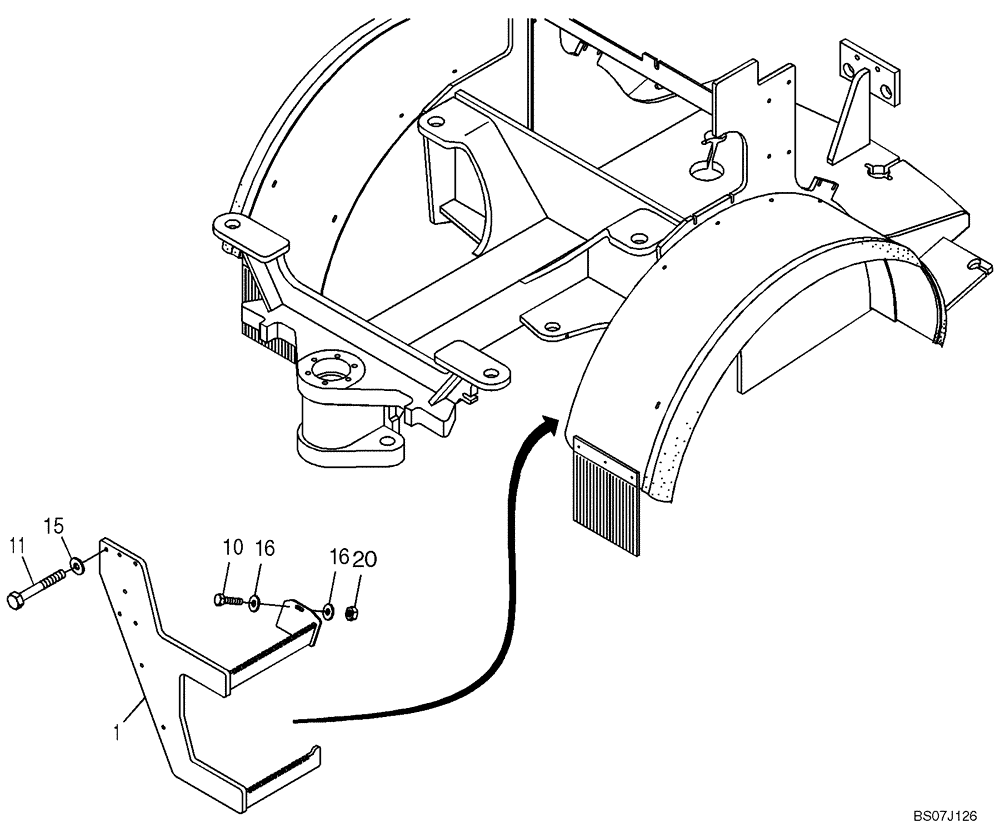 11
15
10
16
16
20
1
BS07J126