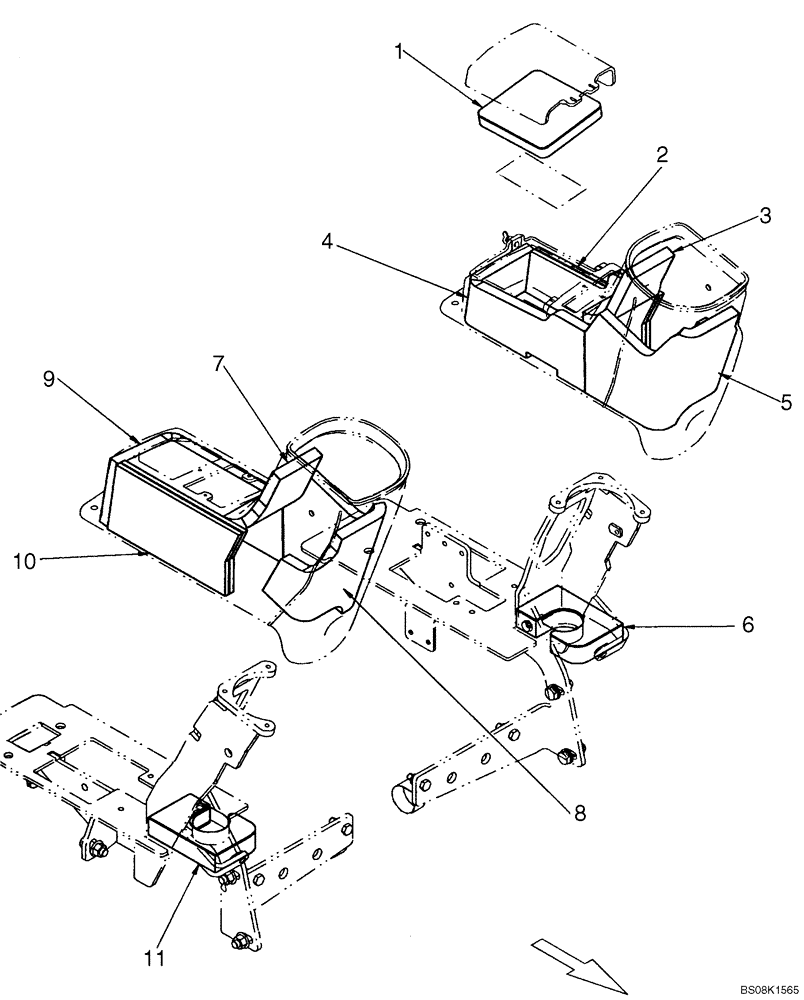 1
2
3
4
5
9
7
10
6
8
11
BS08K1565