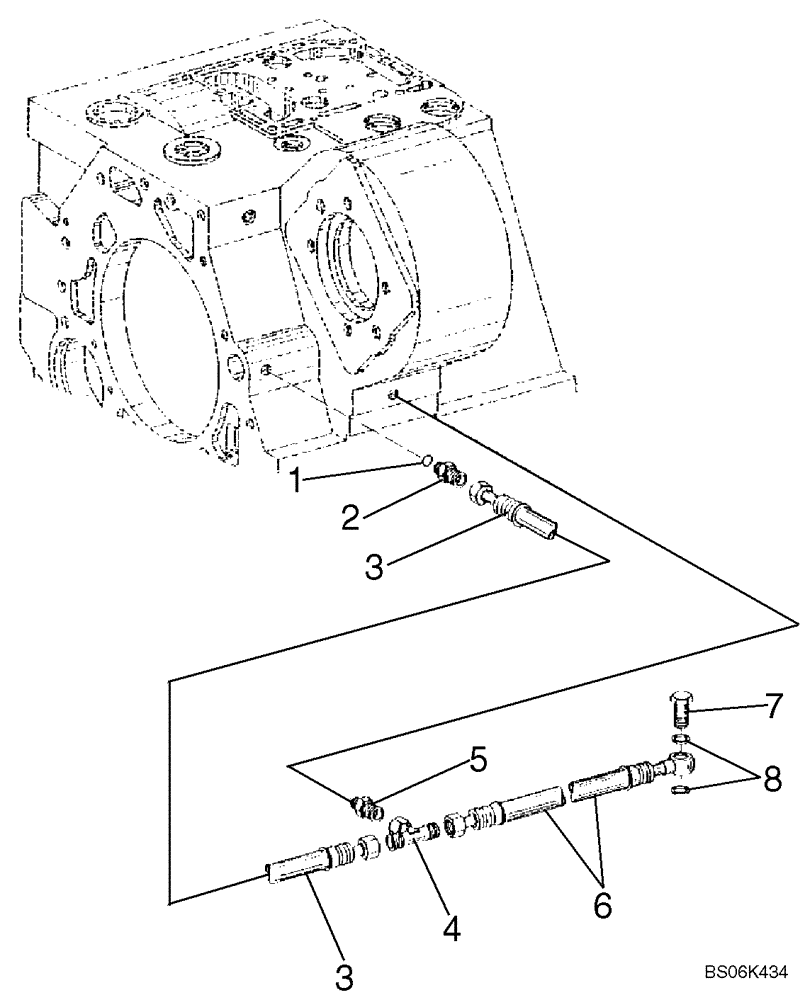 1
2
3
7
5
8
6
4
3
BS06K434