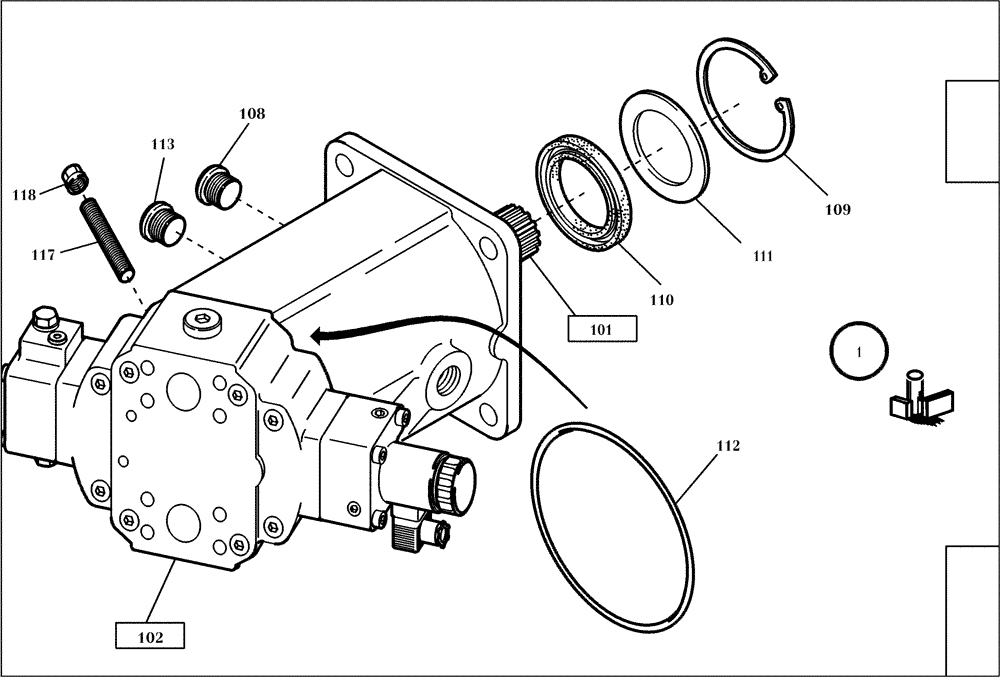 108
113
118
117
109
111
110
101
1
112
102