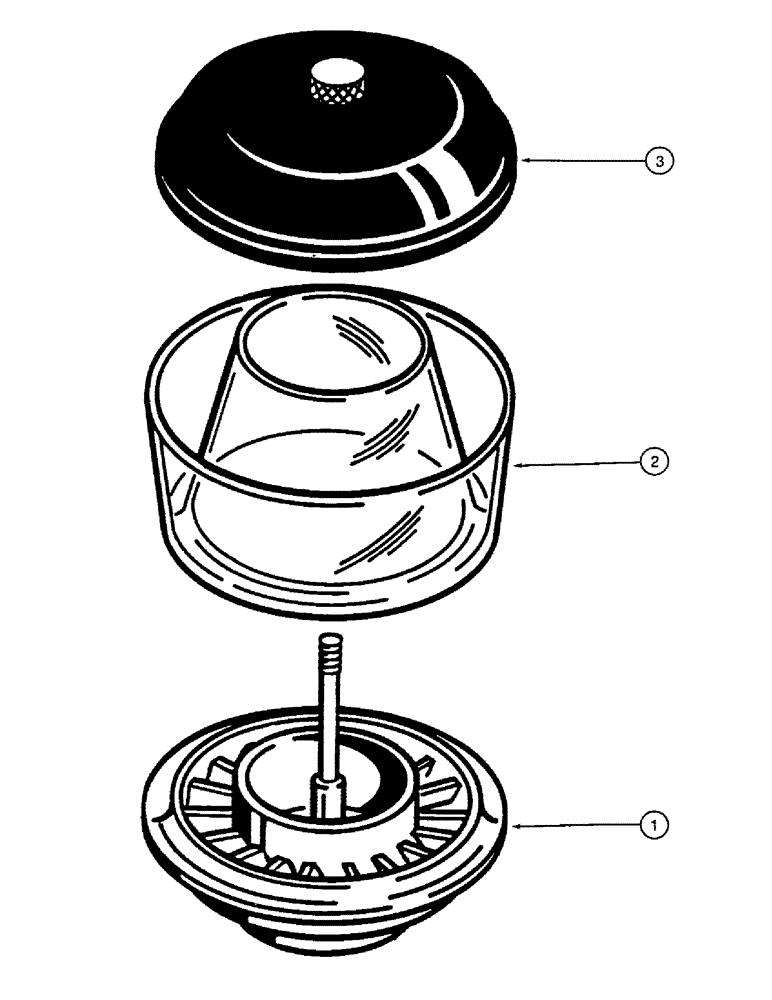 3

2

1