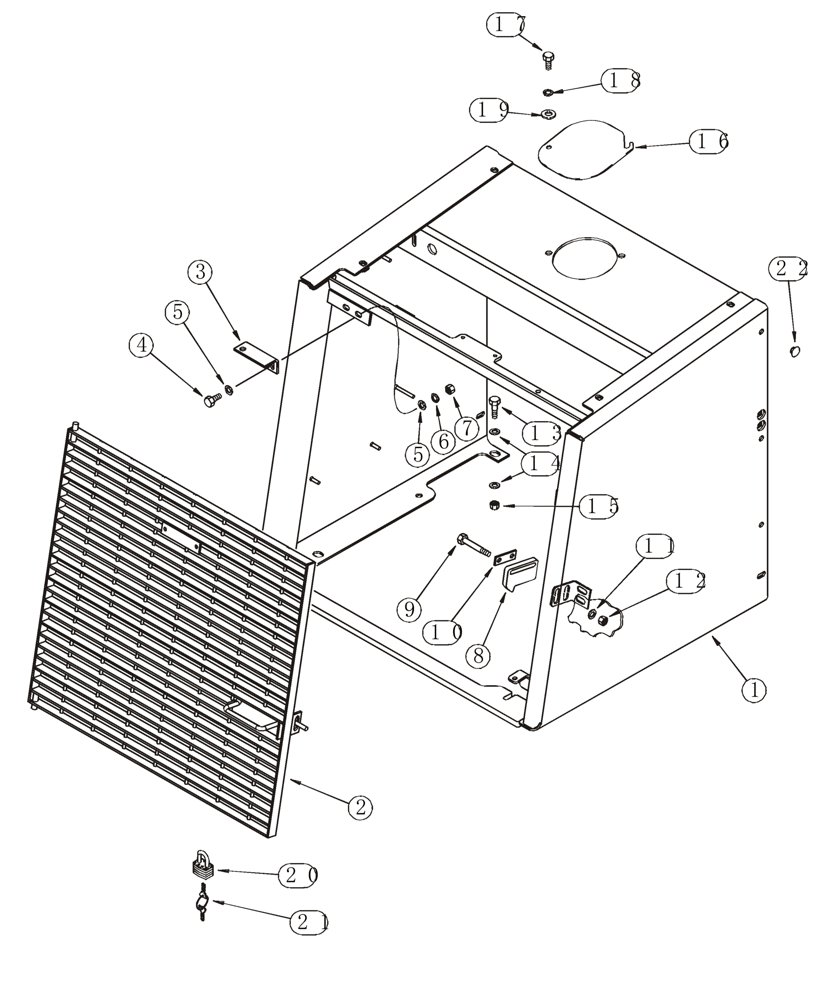 17
18
19
16
22
3
5
4
5
6
7
13
14
15
11
12
9
10
8
1
2
20
21