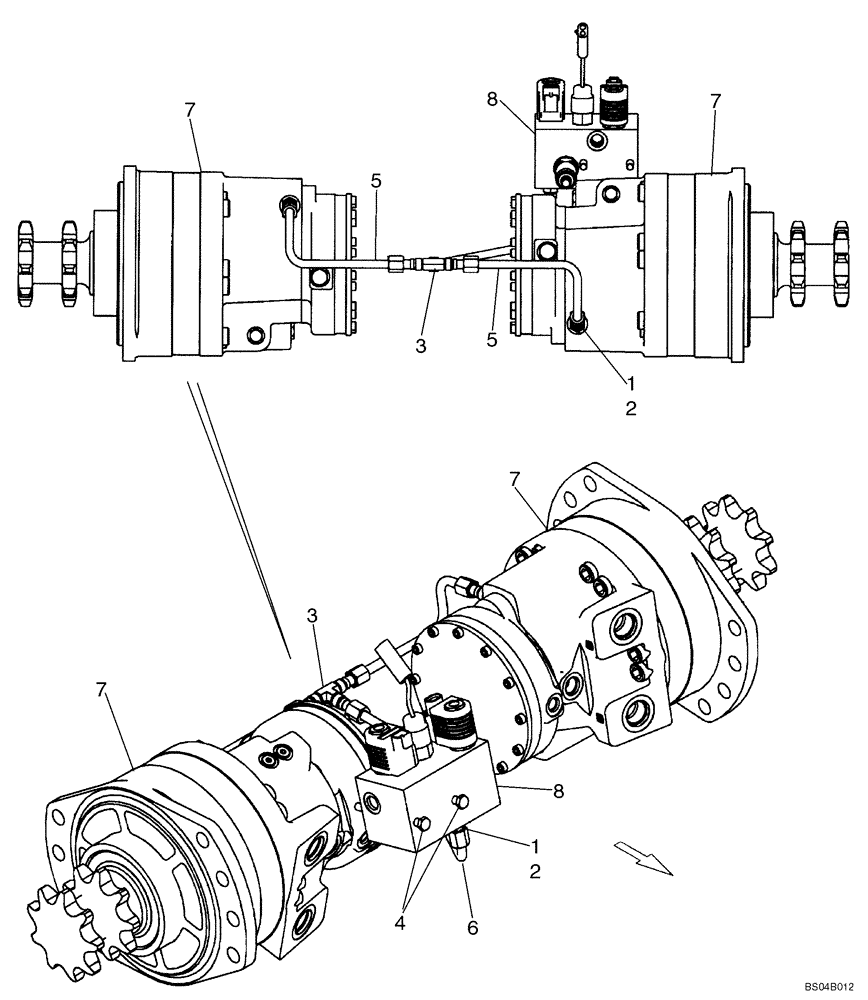 7
8
7
5
3
5
1
2
7
3
7
8
1
2
4
6
BS04B012