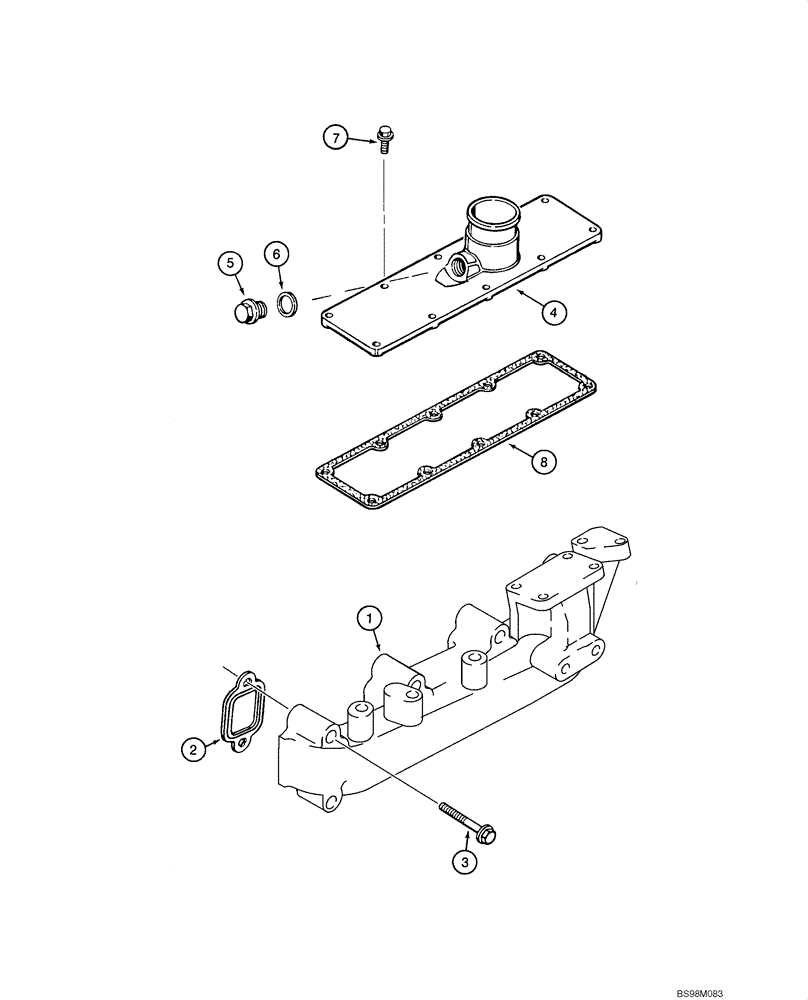 7
5
6
4
8
1
2
3
BS98M083