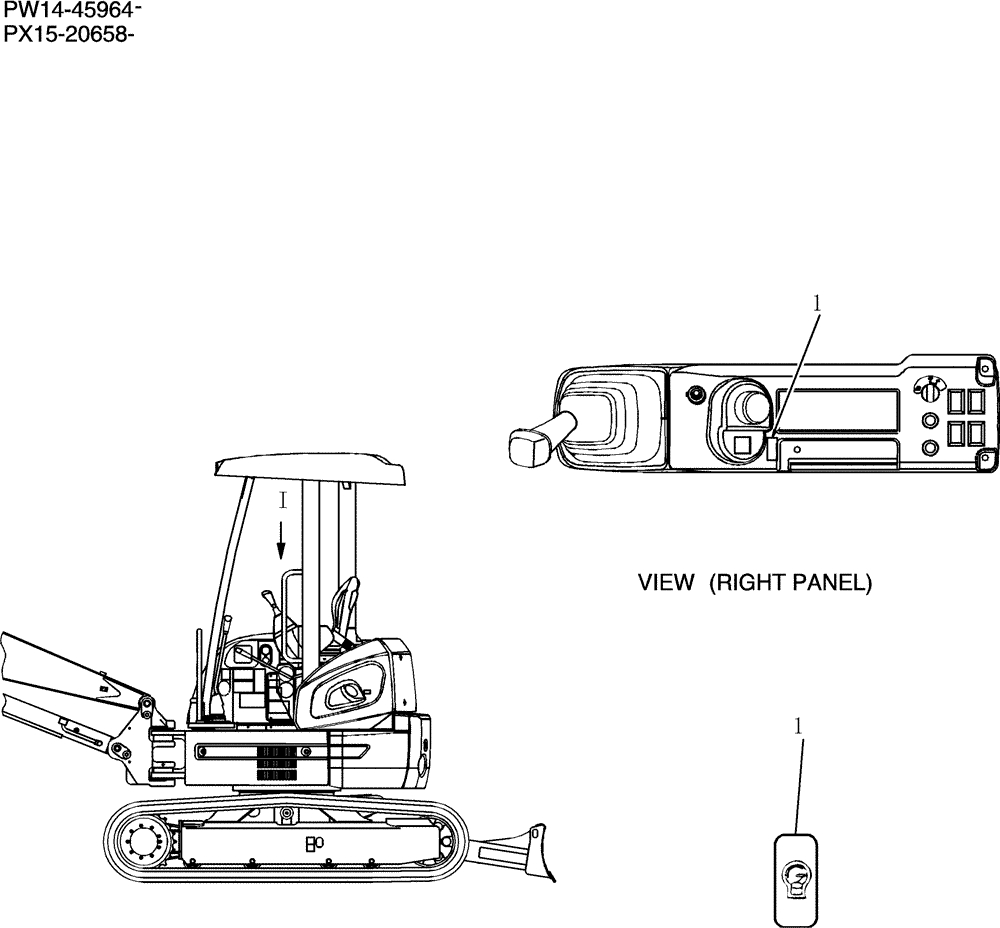 PW14-45964-
PX15-20658-

1

I

VIEW (RIGHT PANEL)

1