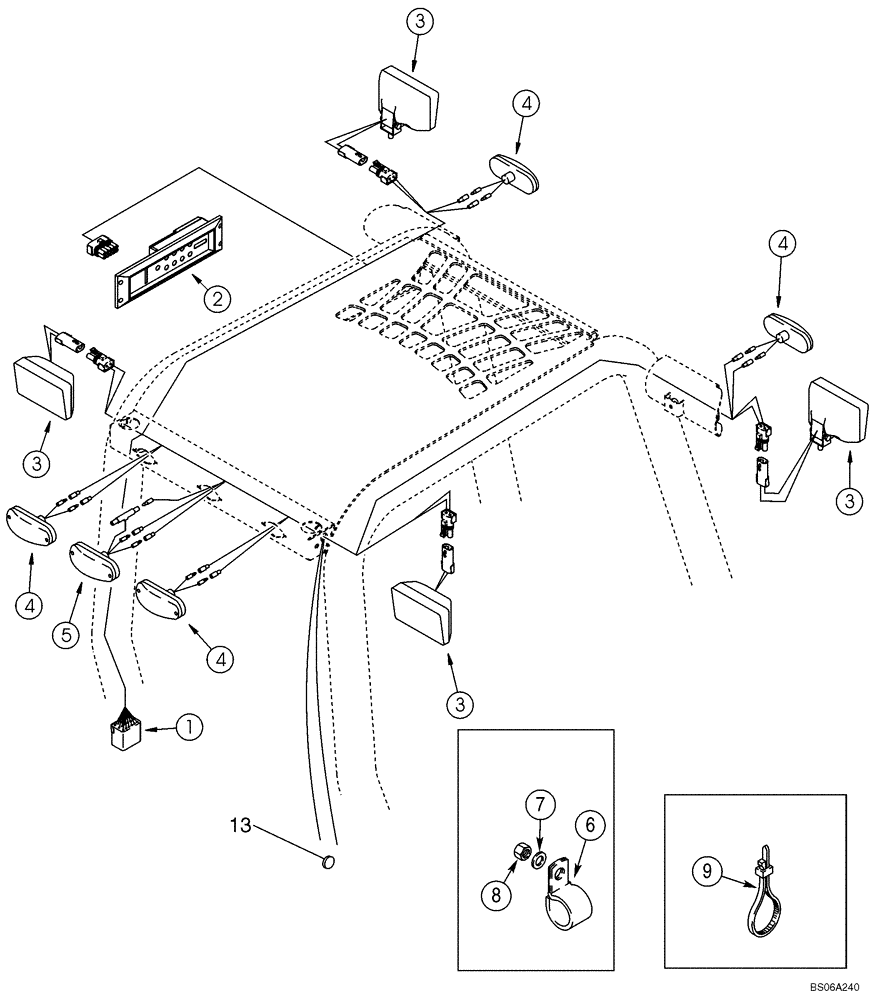 3
4
2
4
3
3
4
5
4
3
1
13
7
6
8
9
BS06A240