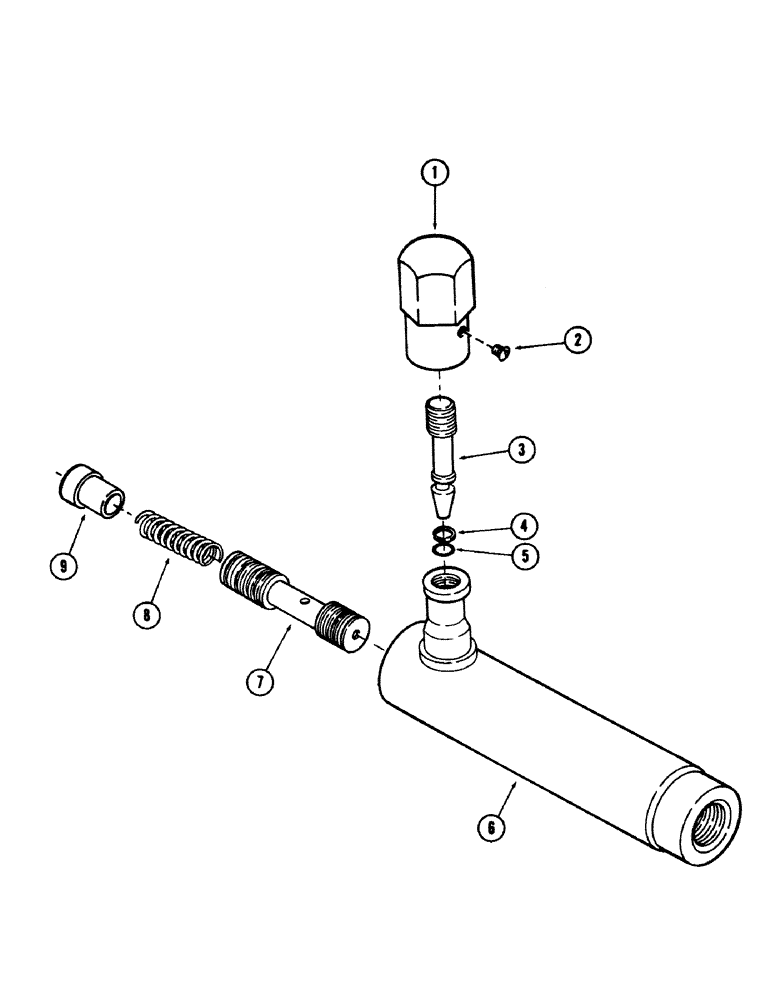 1
2
3
4
5
9
8
7
6