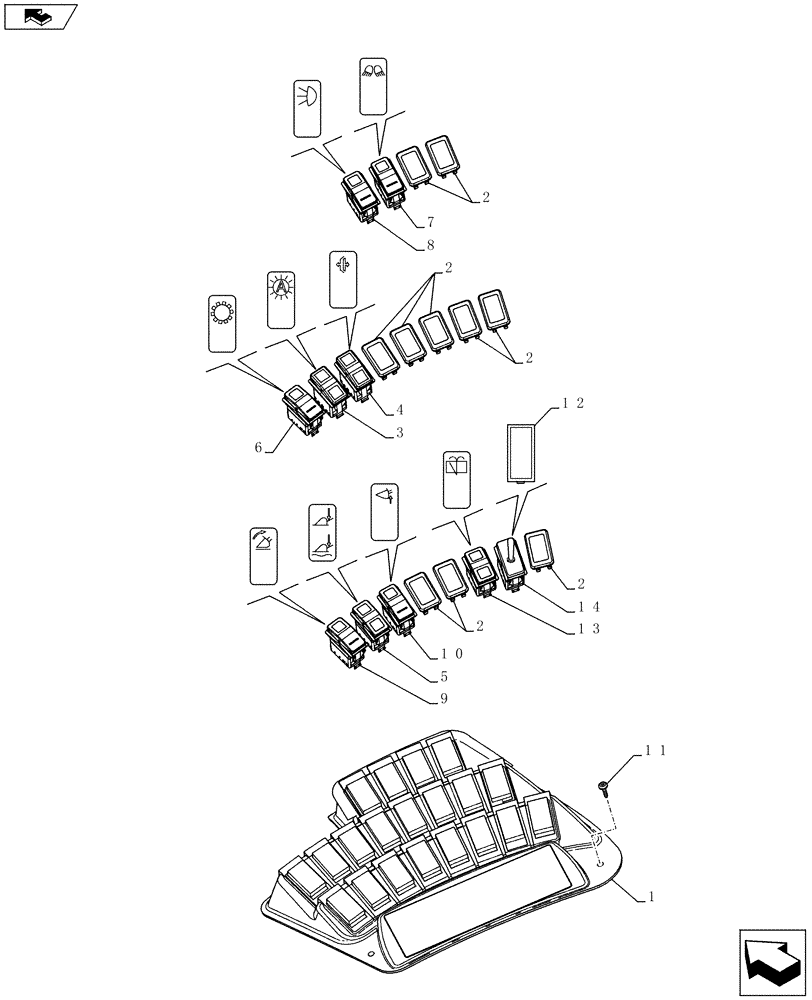 2
7
8
2
2
4
3
6
12
2
14
13
2
10
5
9
11
1