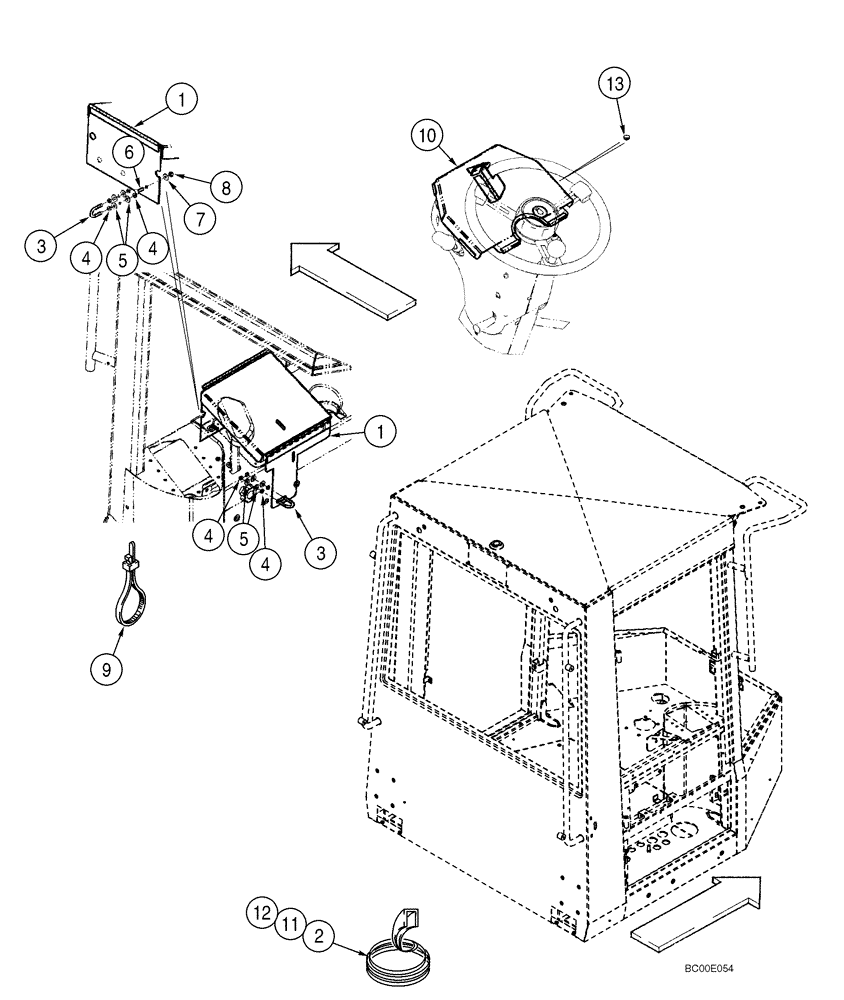 1
6
8
7
3
4
5
4
13
10
1
4
5
4
3
9
12
11
2
BC00E054