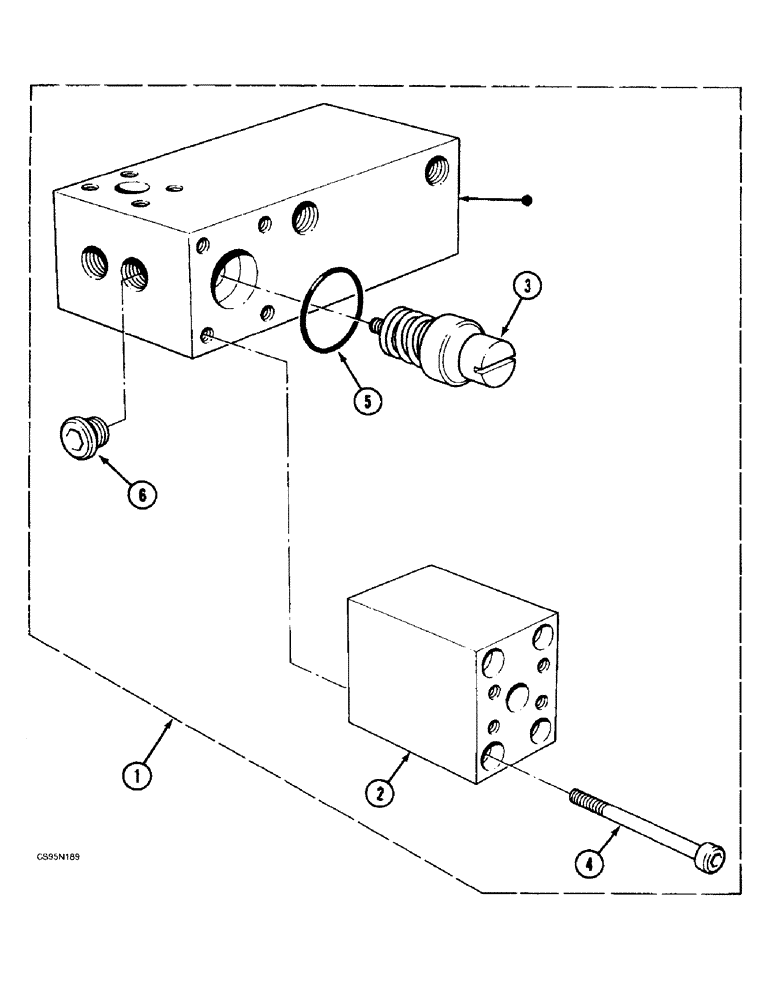 3
5
6
1
2
4
CS95N189