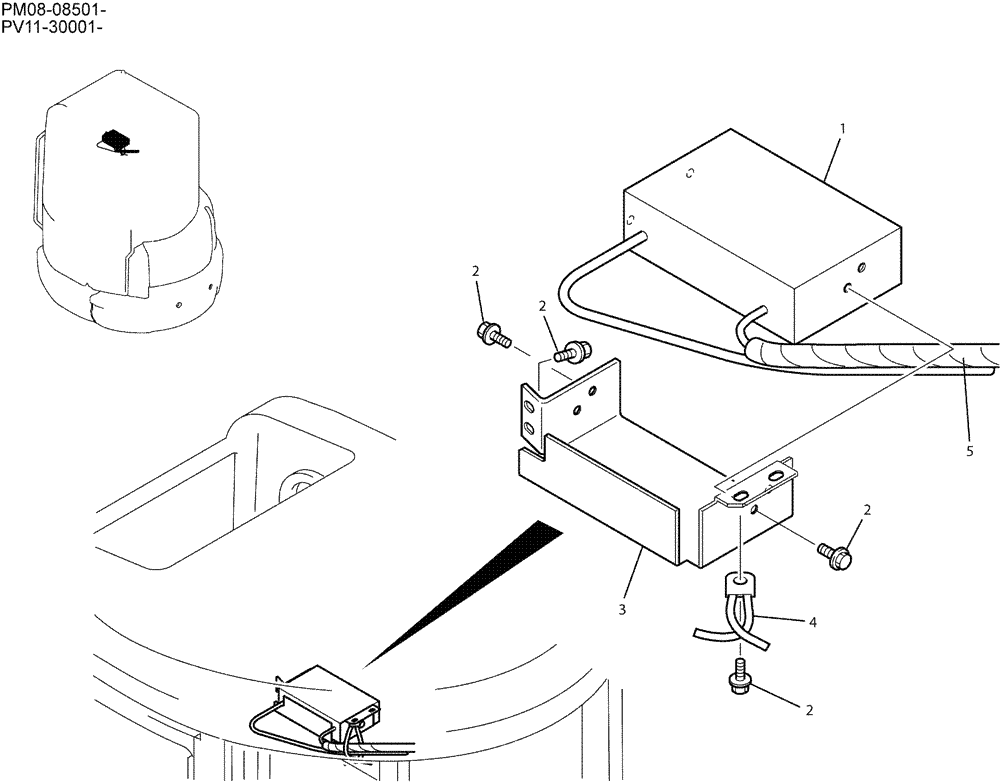 PM08-08501-
PV11-30001-

1
2
2
5
2
3
4
2