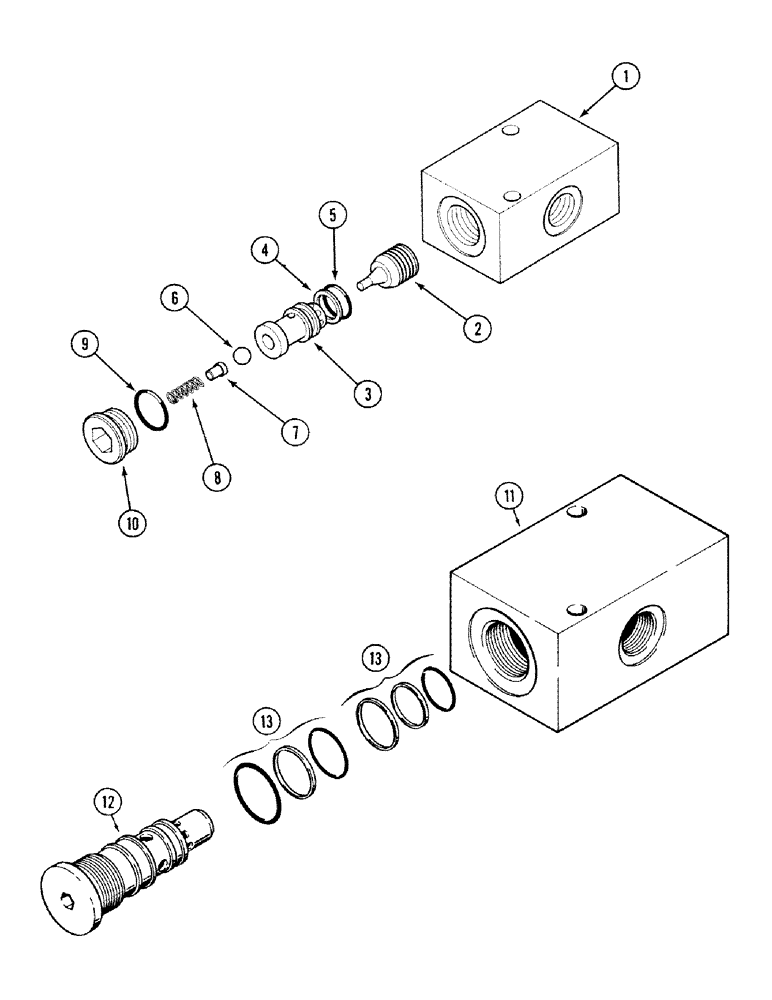 1
5
4
2
6
3
9
7
8
10
11
13
13
12