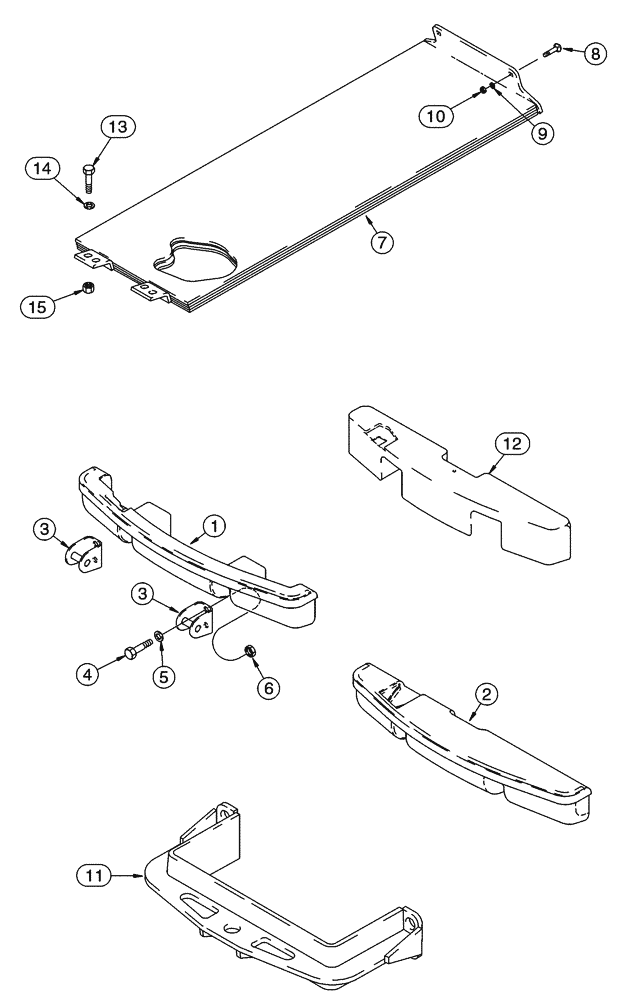 8
10
9
13
14
7
15
12
1
3
3
4
5
6
2
11