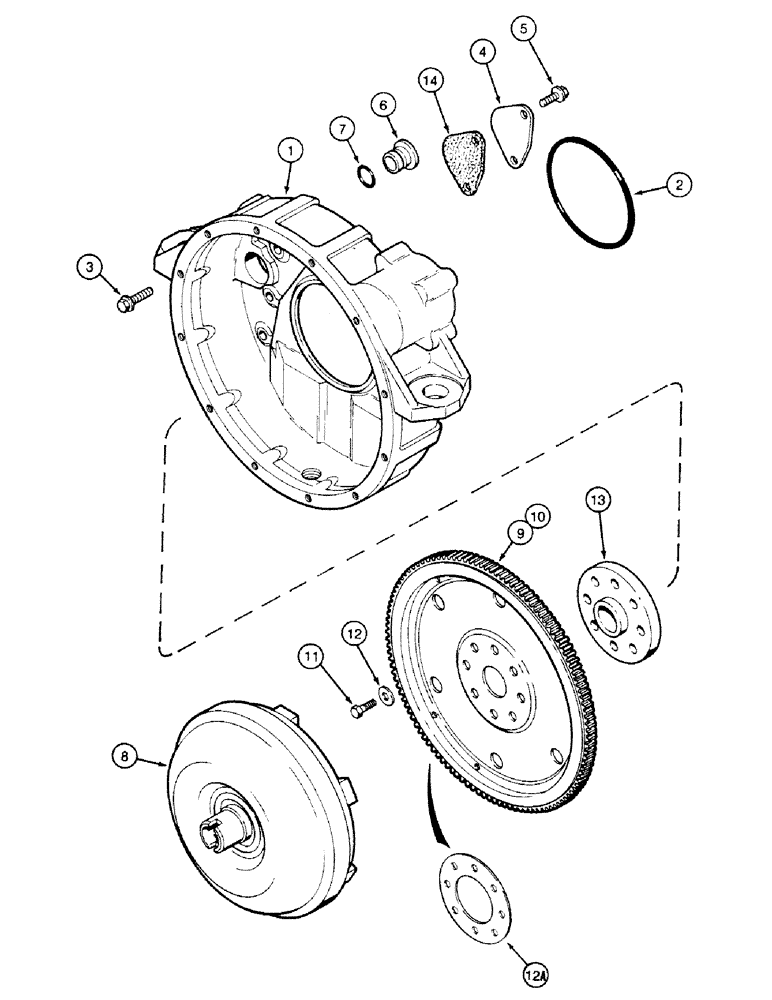 5
4
14
6
7
1
2
3
10
9
13
12
11
8
12A