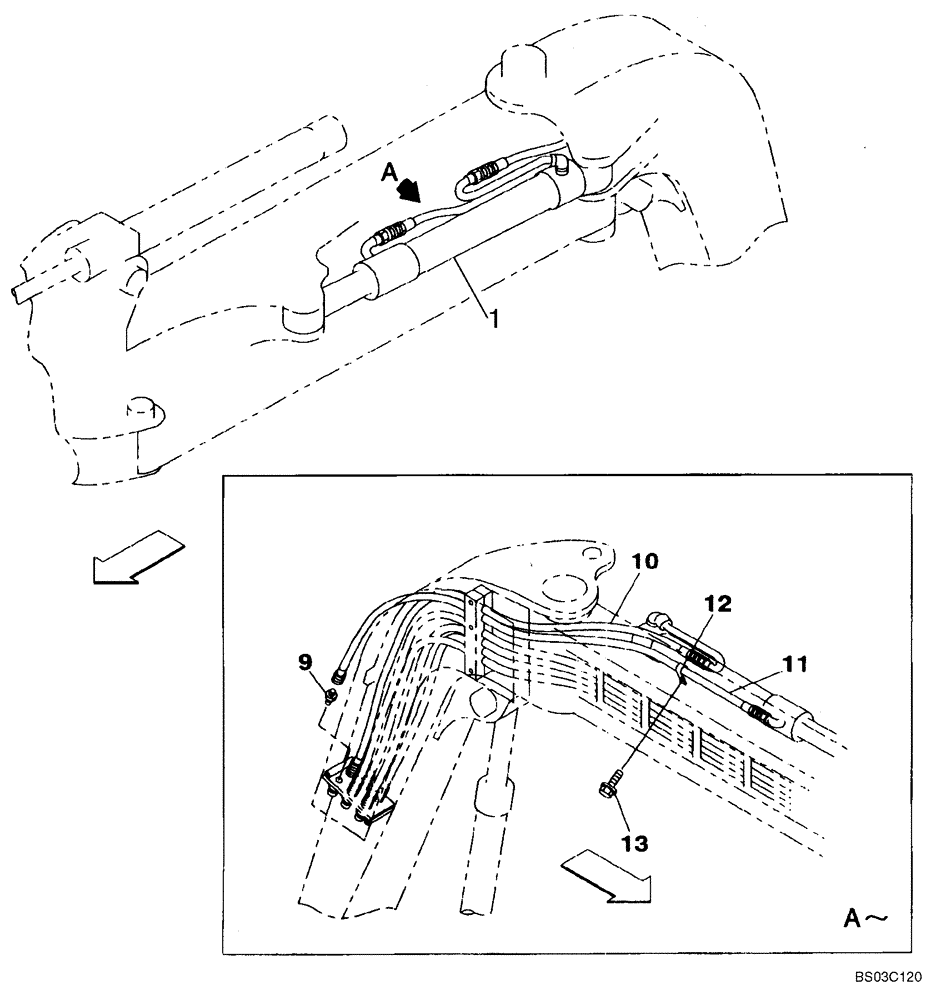 A

1

10

12

9

11

13

A～

BS03C120