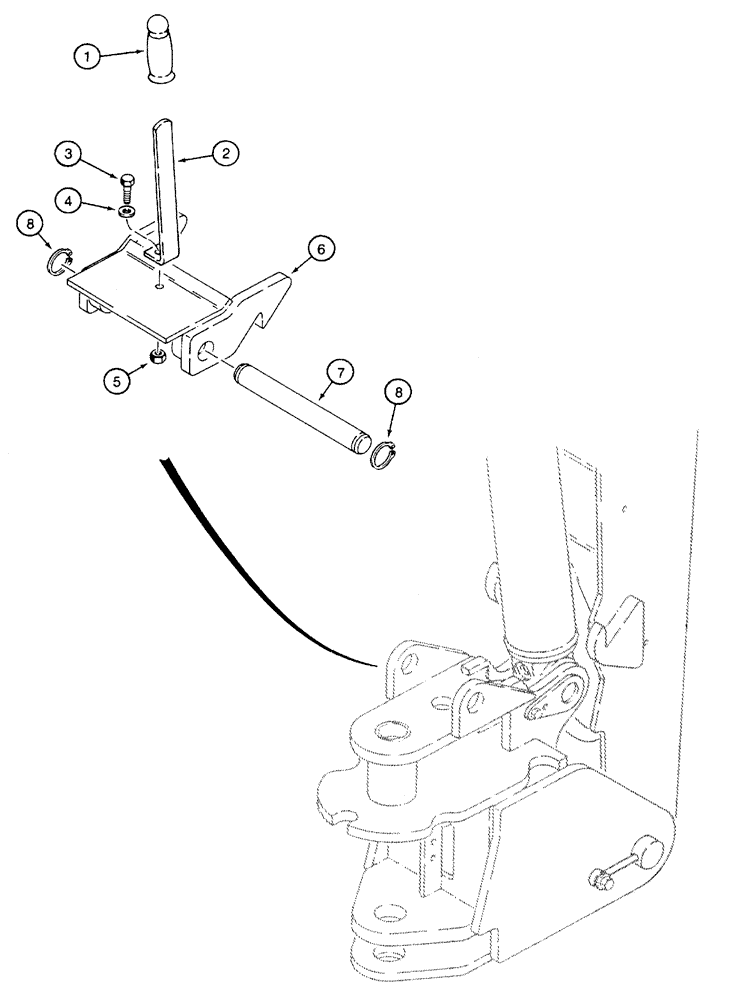 1
2
3
4
8
6
5
7
8