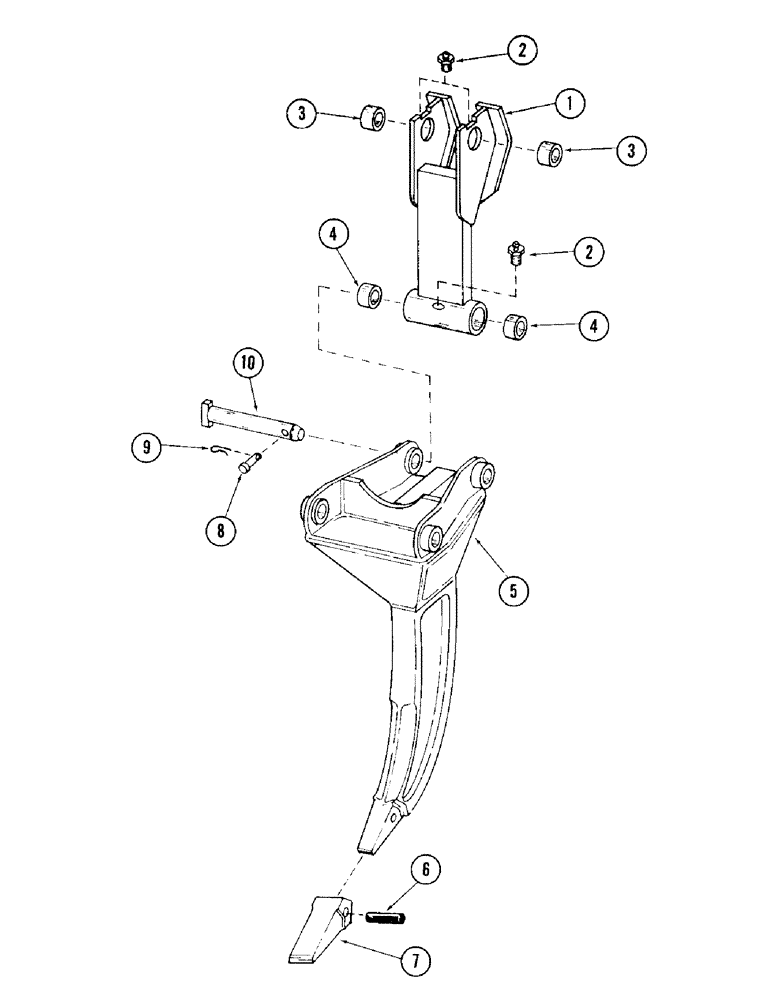 2
3
1
3
4
2
4
10
9
8
5
6
7