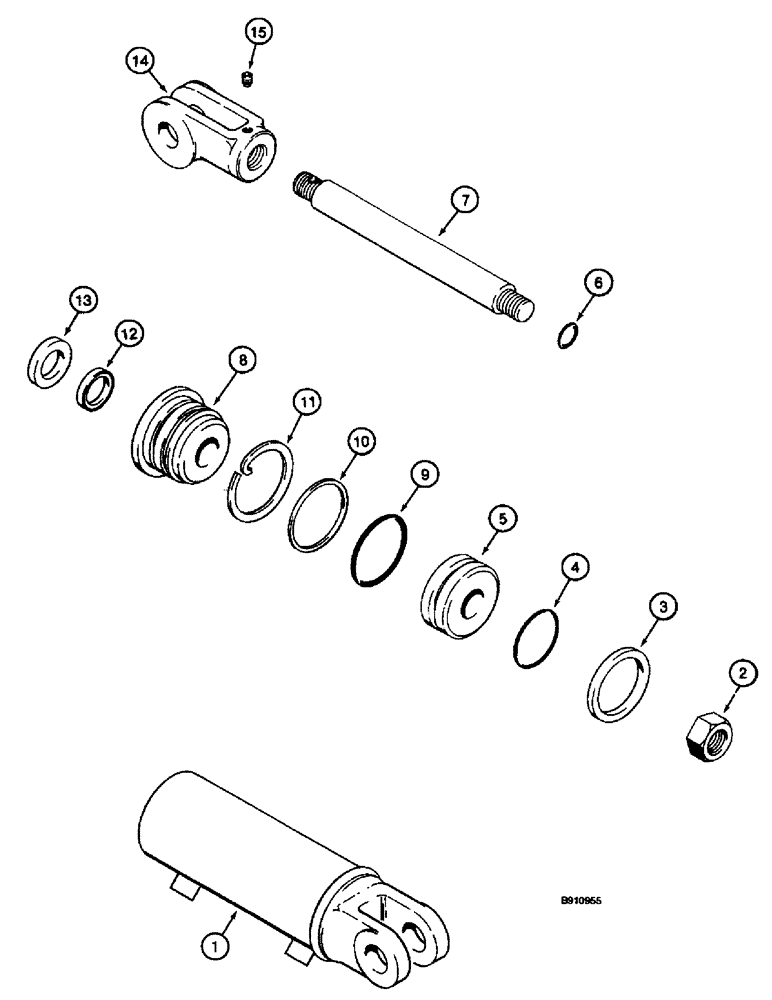 15
14
7
6
13
12
8
11
10
9
5
4
3
2
B910955
1