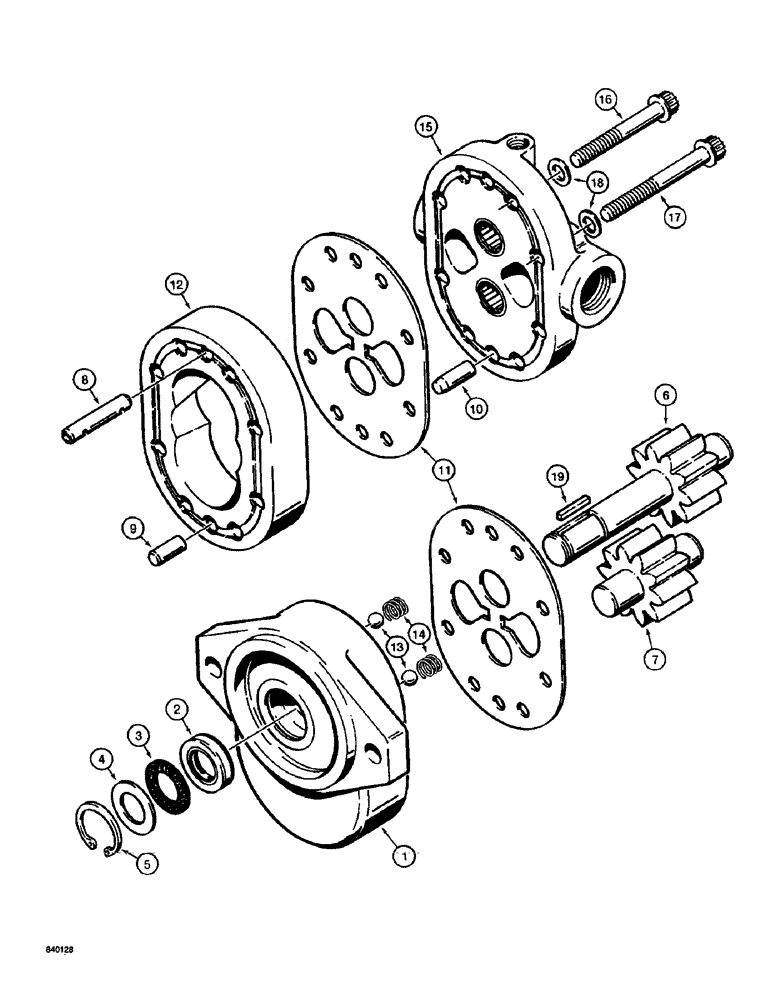 16
15
18
17
12
8
10
6
11
19
9
13
14
7
2
3
4
5
1
840128