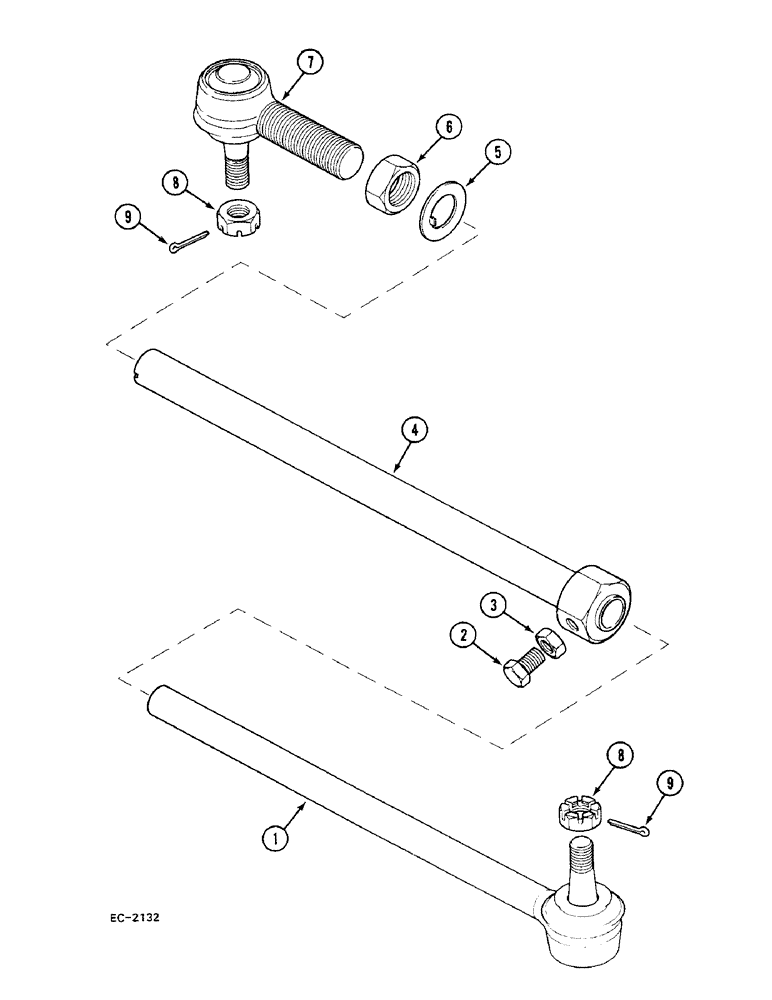 7
6
5
8
9
4
3
2
8
9
1
EC-2132