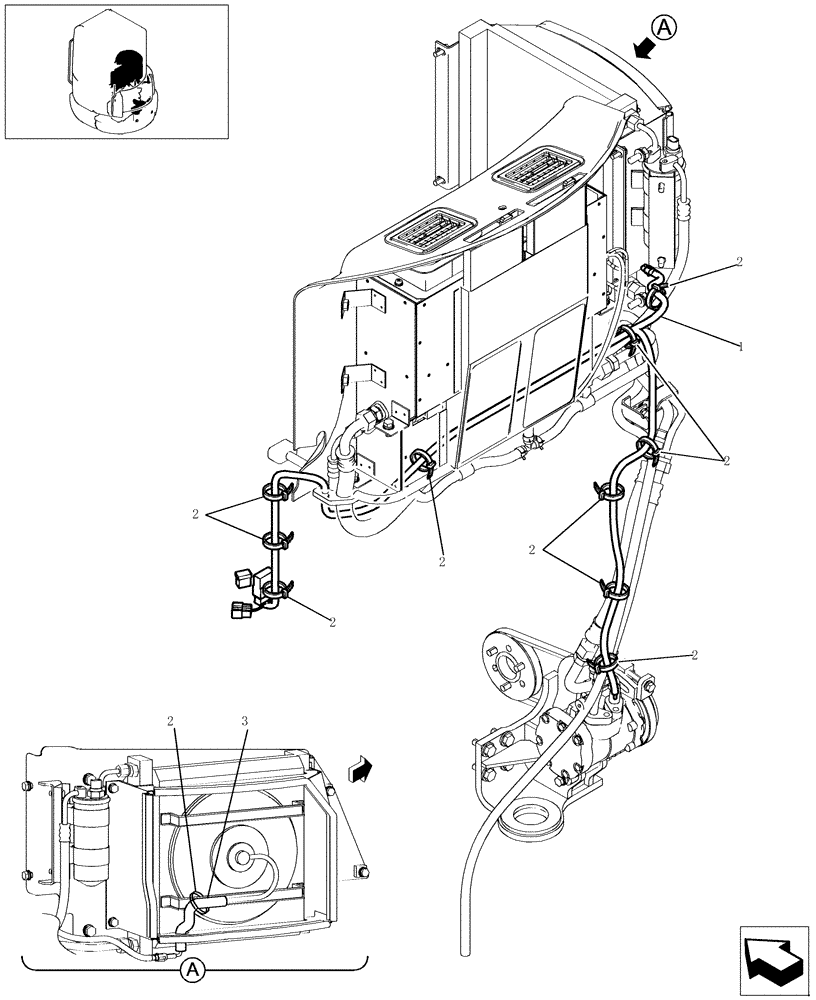 A

2

1

2

2

2

2

2

2

2

3

A