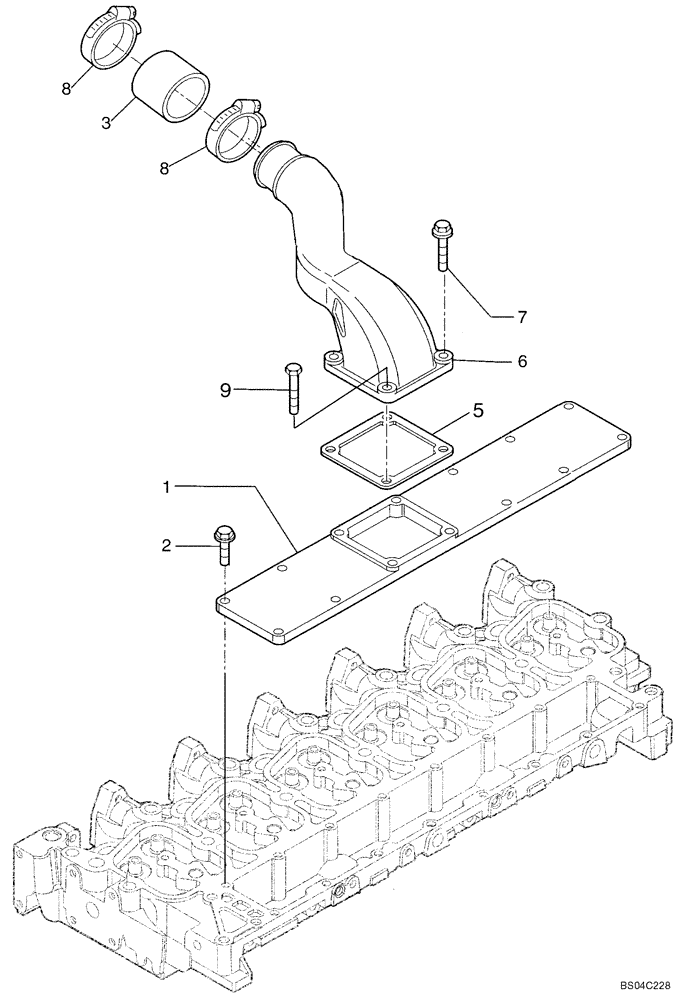 8
3
8
7
6
9
5
1
2
BS04C228