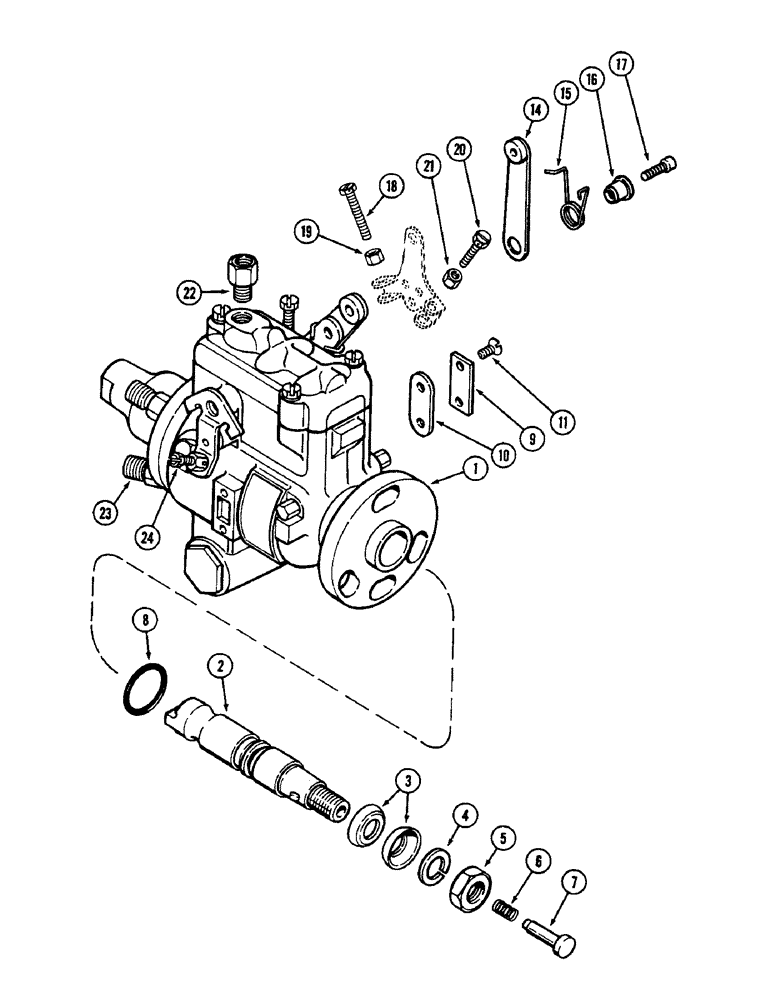 17
16
15
14
20
21
18
19
22
11
9
10
1
23
24
8
2
3
4
5
6
7