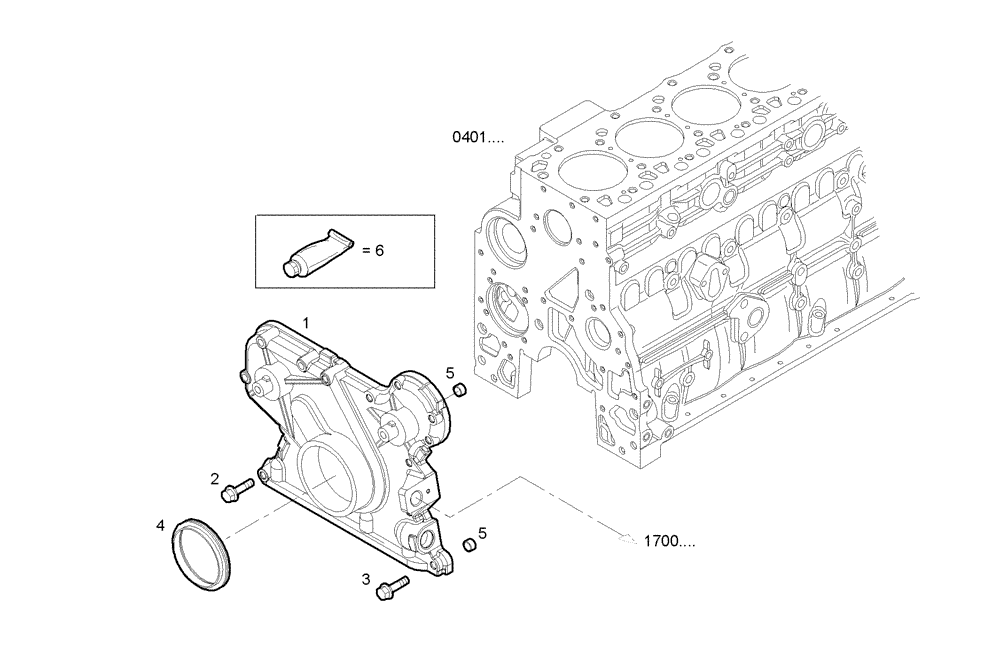 0401....

= 6

1

5

2

4

5

1700....

3