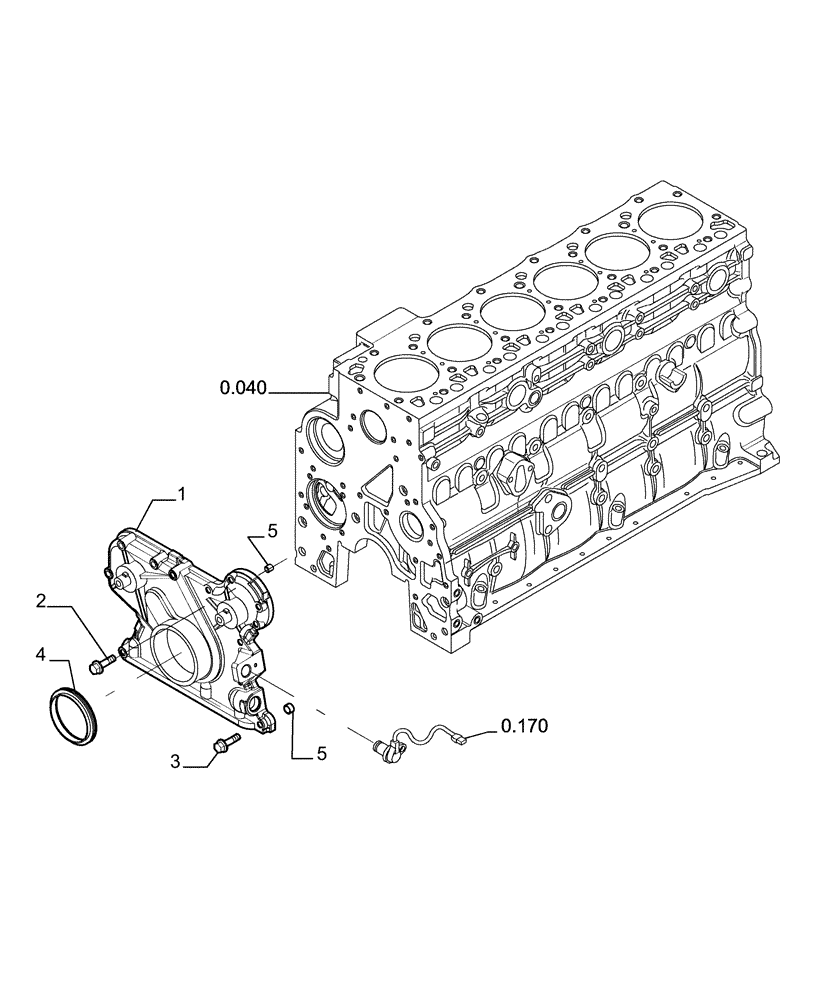 0.040
1
5
2
4
3
5
0.170