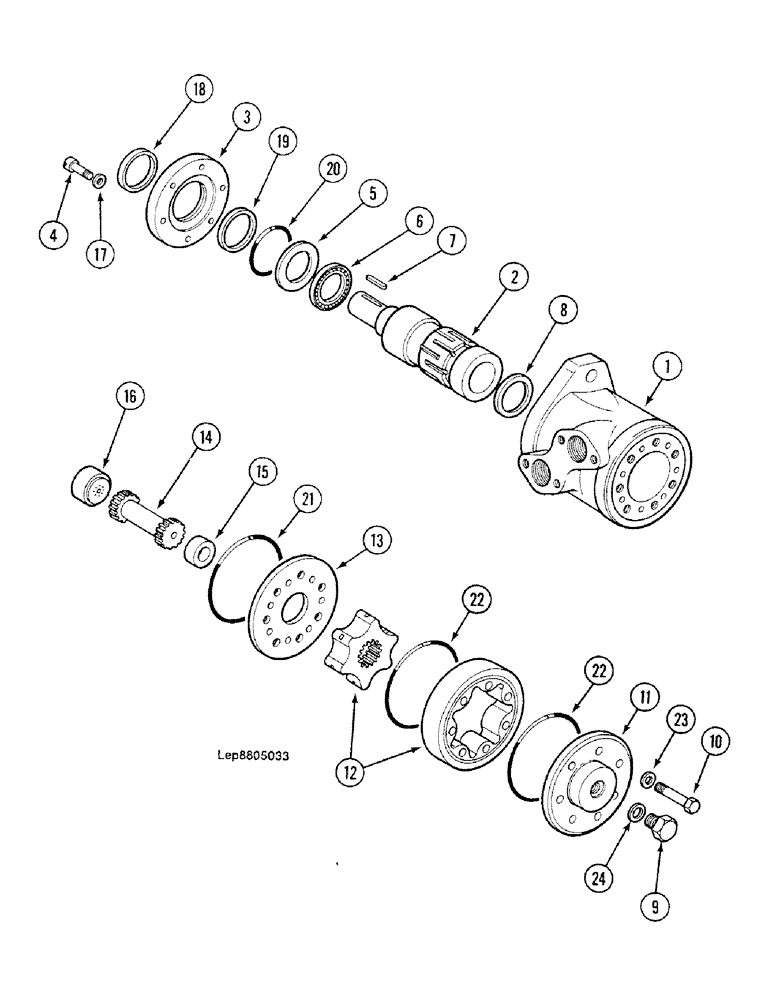 18
3
19
20
5
6
7
4
17
2
8
1
16
14
15
21
13
22
22
11
23
10
Lep8805033
12
24
9