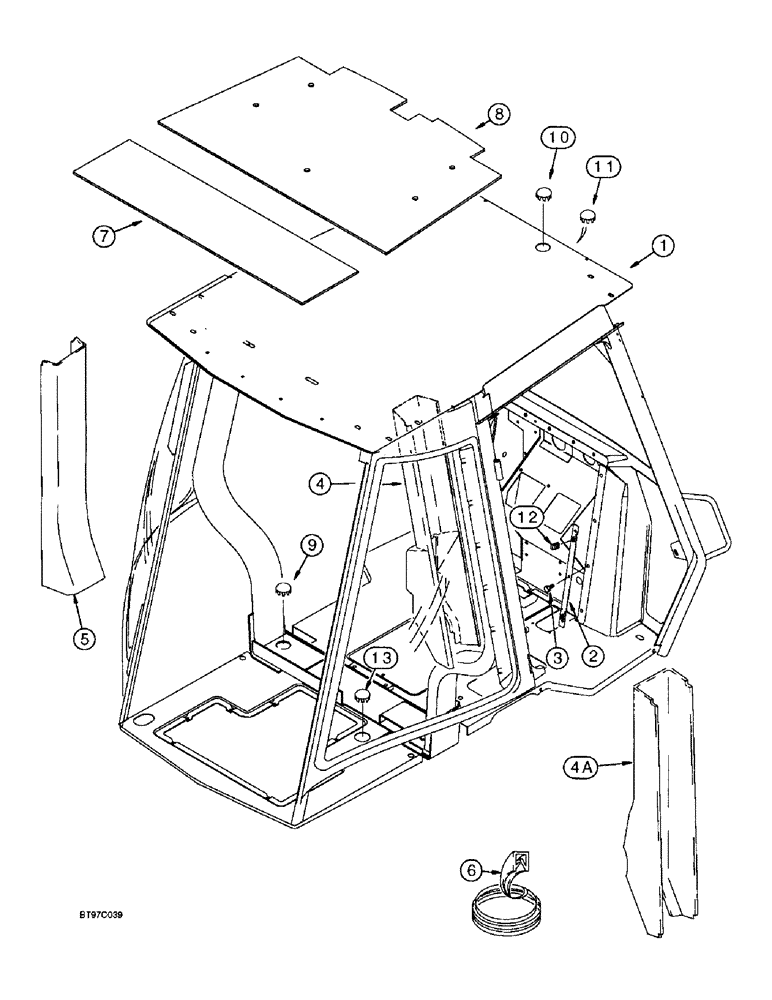 8
10
11
7
1
4
12
9
5
3
2
13
4A
6
BT97C039