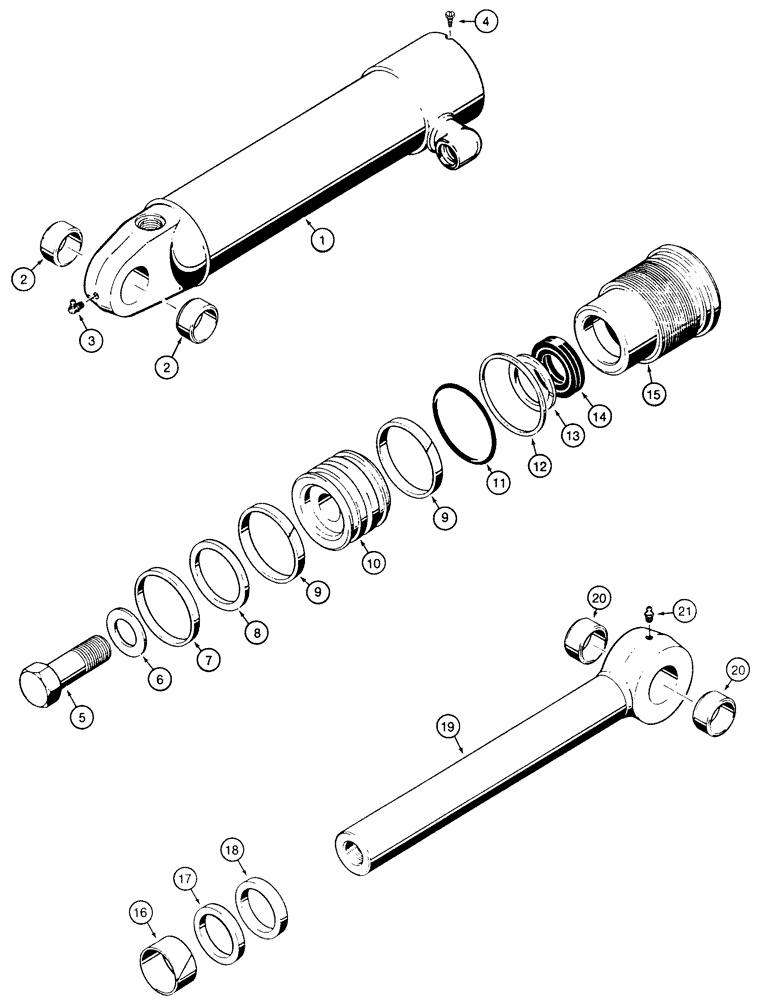 4
1
2
3
2
15
14
13
12
11
9
10
9
8
7
6
5
20
21
20
19
18
17
16