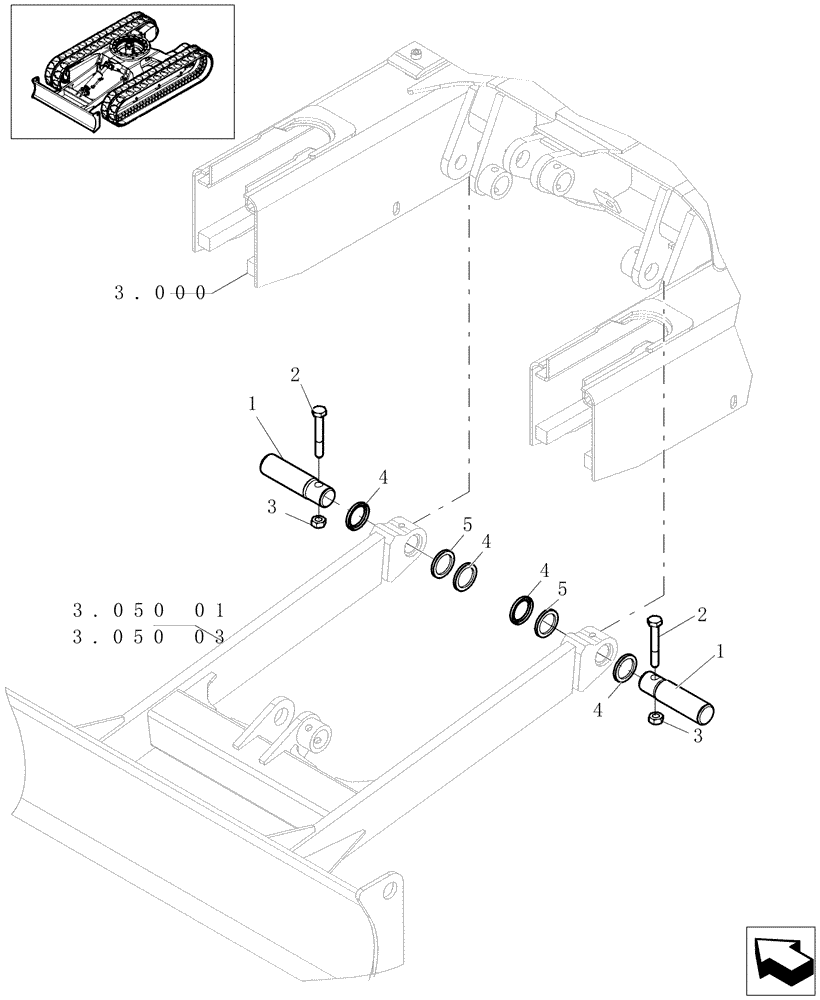 3.000
2
1
4
3
5
4
3.050 01
3.050 03
4
5
2
1
4
3