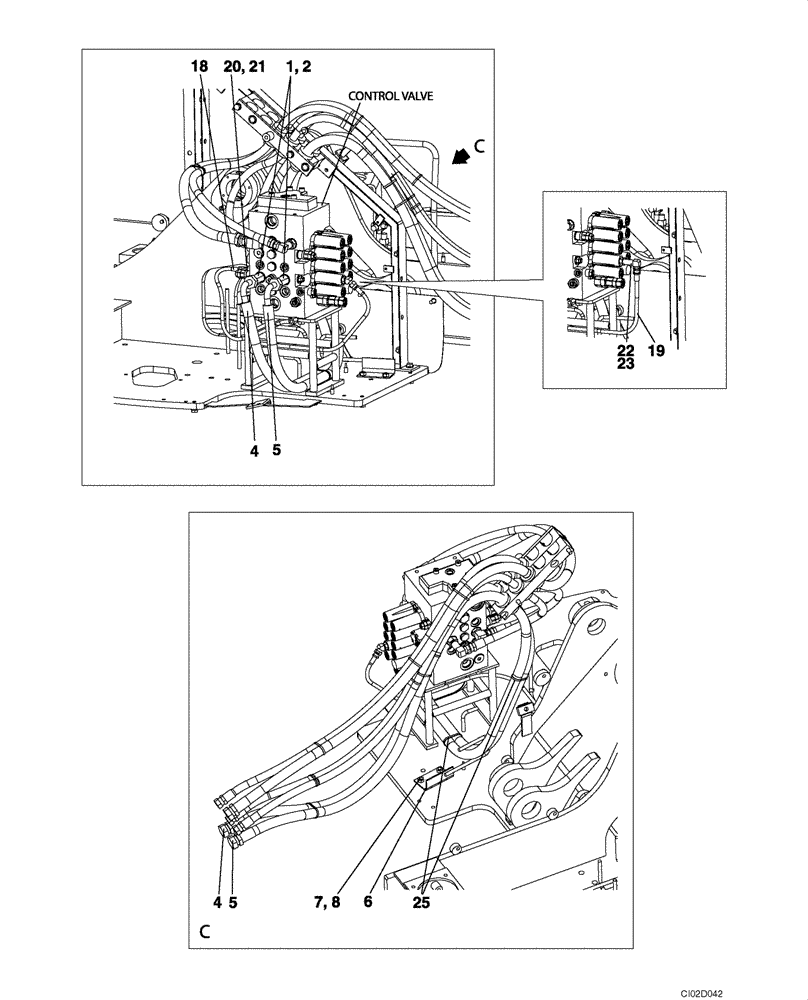 18
20, 21
1, 2
CONTROL VALVE
C
4
5
22
23
19

4
5
7, 8
6
25
C

CI02D042