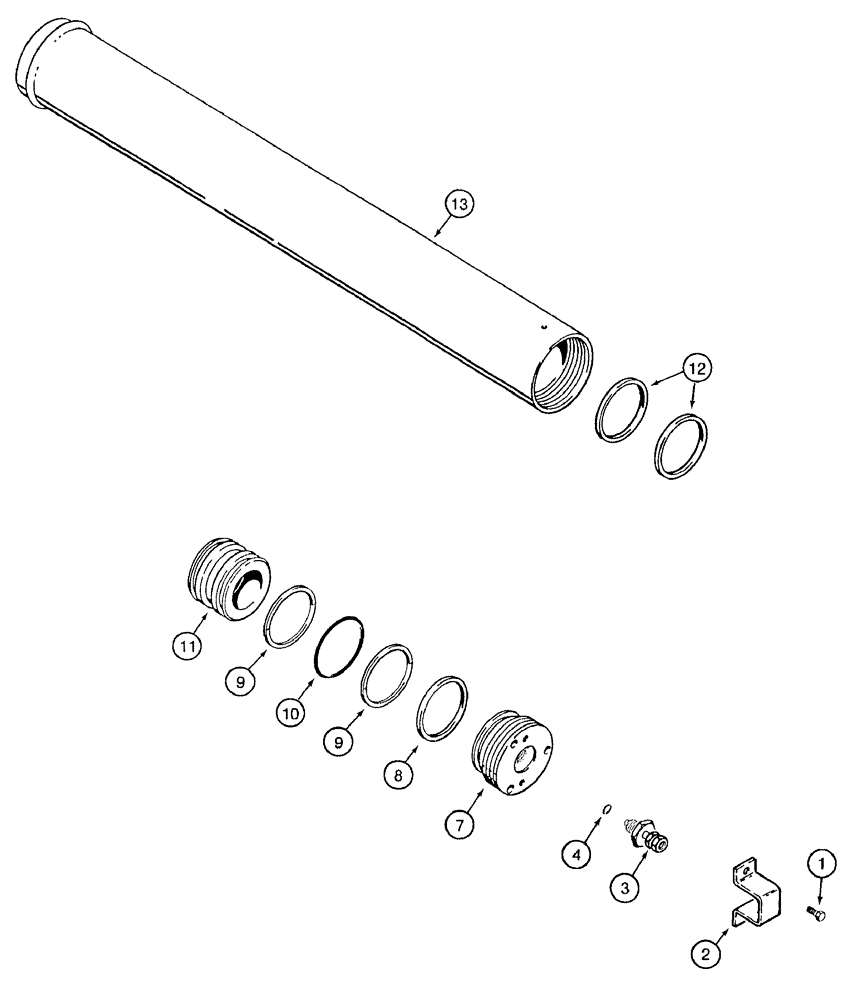 13

12

11

9

10

9

8

7

4

3

1

2