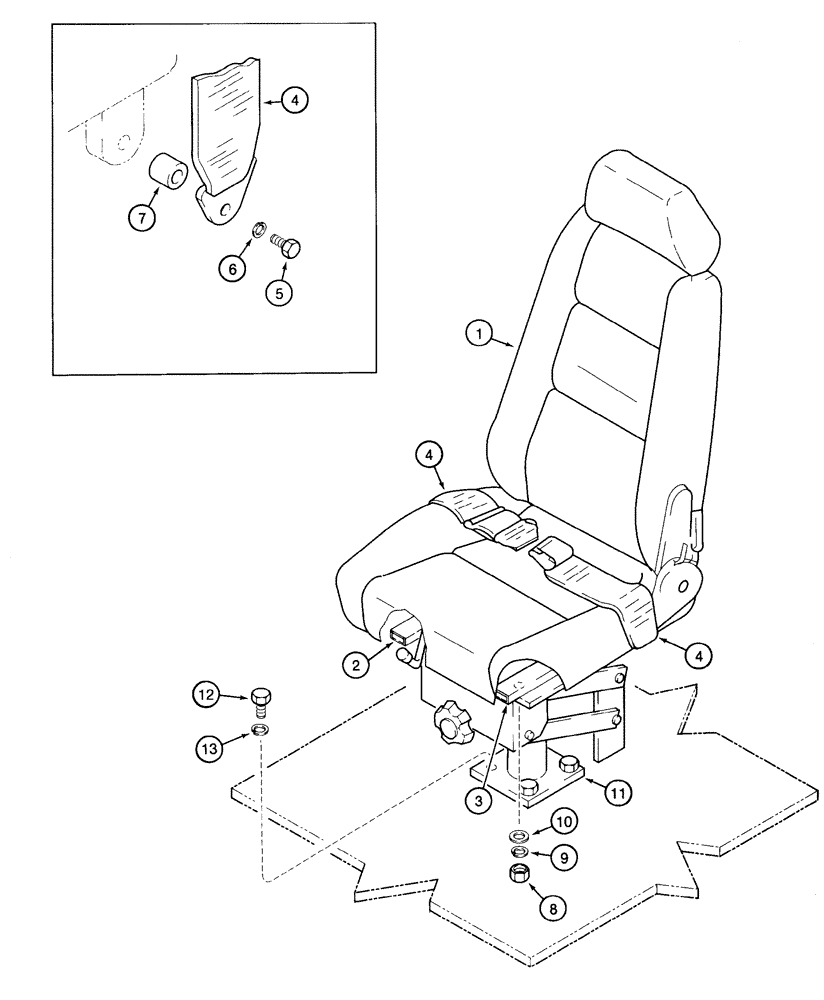 4
7
6
5
1
4
2
4
12
13
3
11
10
9
8