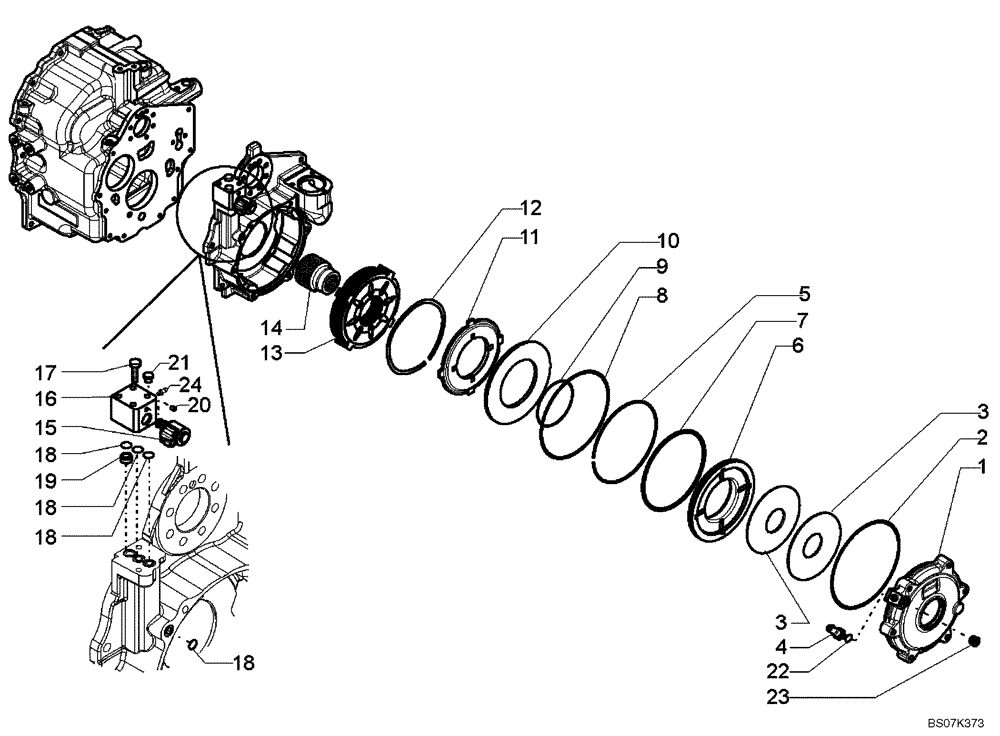 12
11
10
9
8
5
7
6
3
2
1
14
13
17
21
24
16
20
15
18
19
18
18
18
3
4
22
23
BS07K373