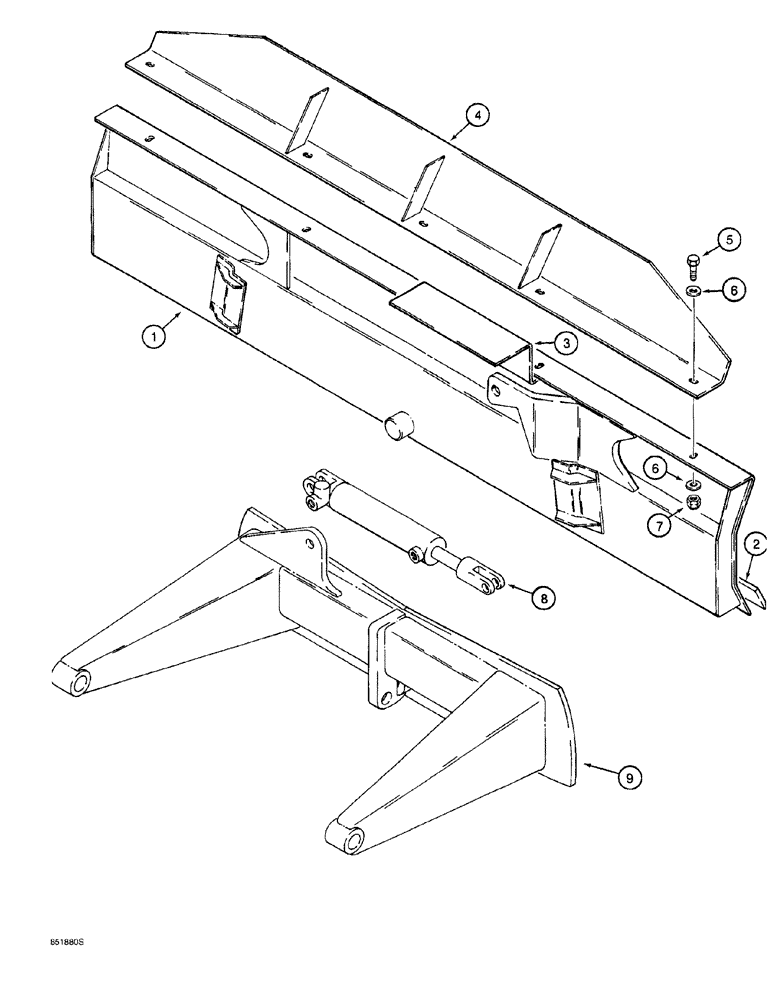 4
5
6
1
3
6
7
2
8
9
851880S